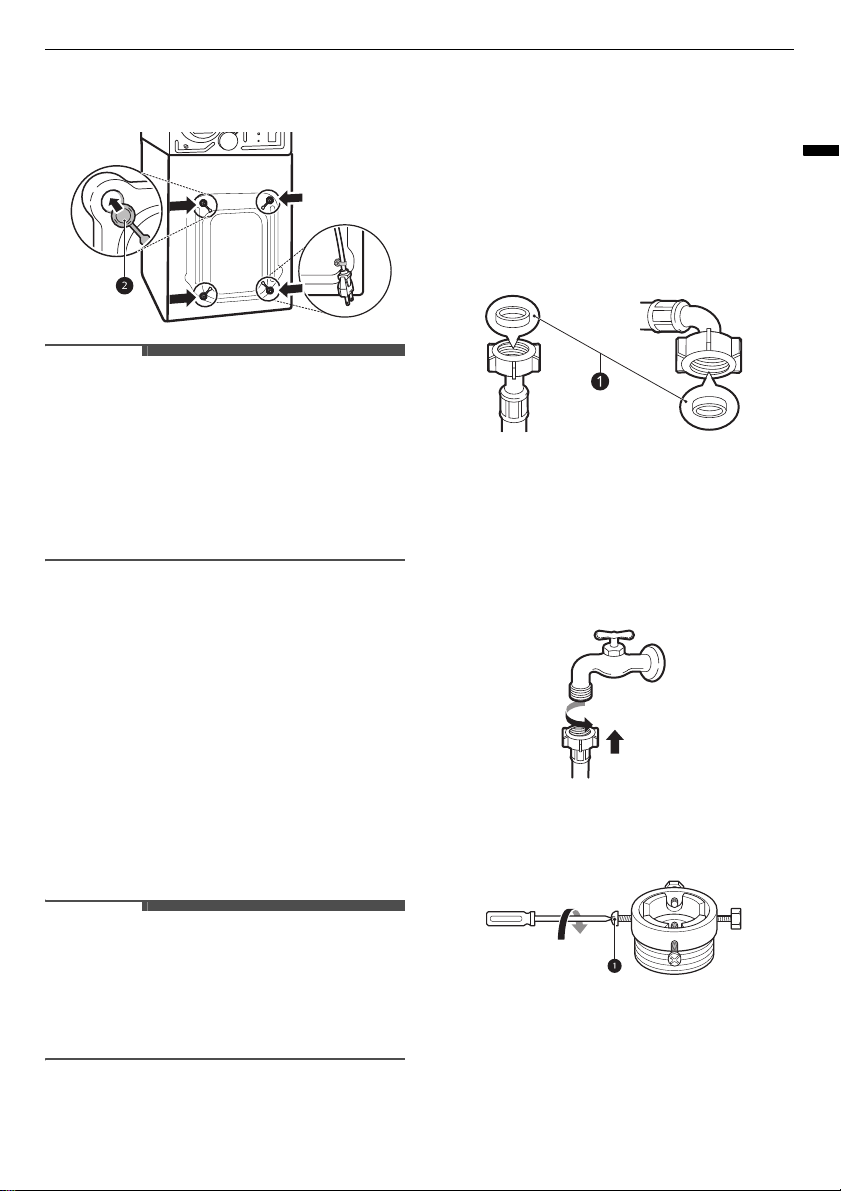 2

1

1