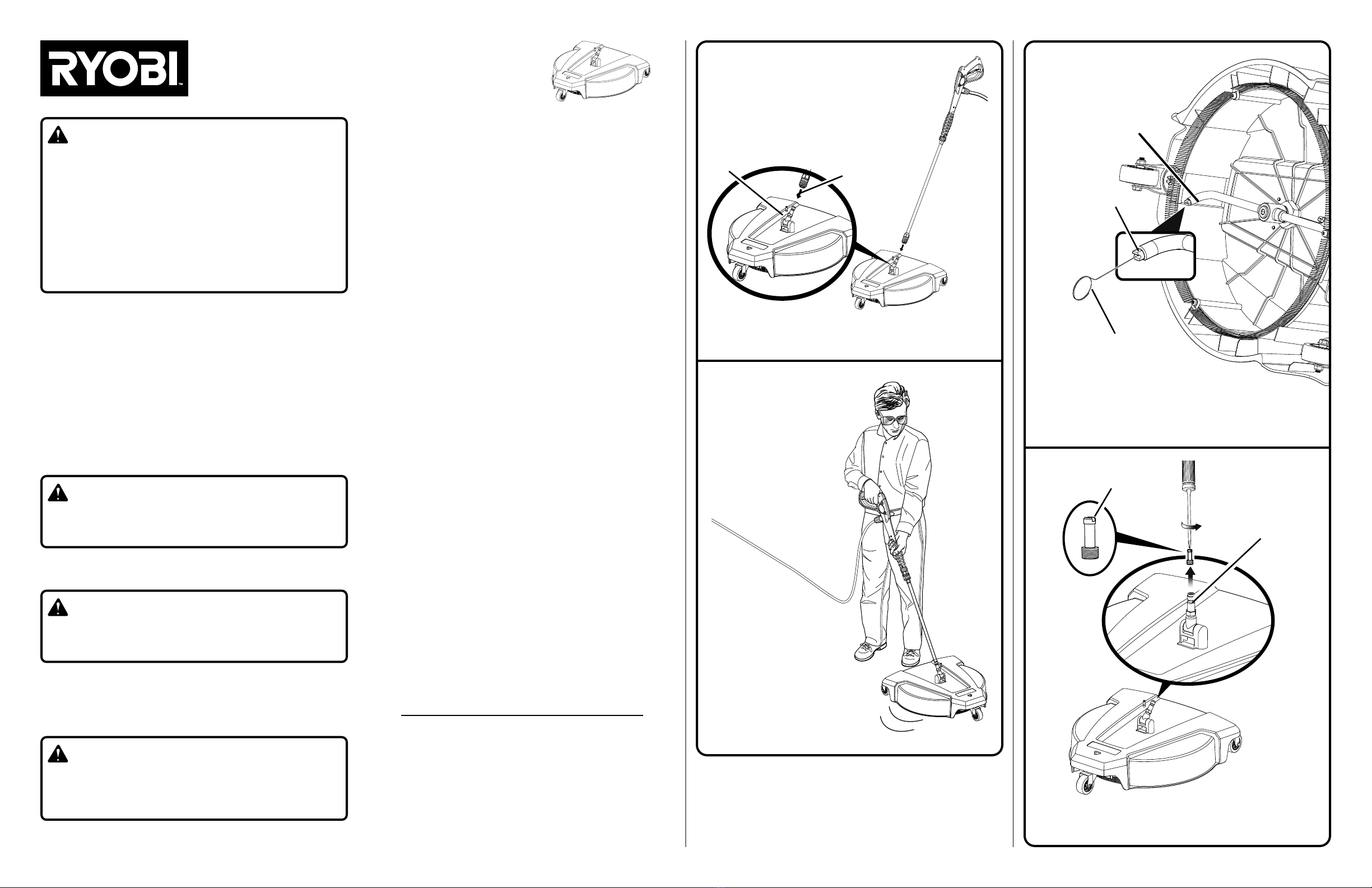 RYOBI™