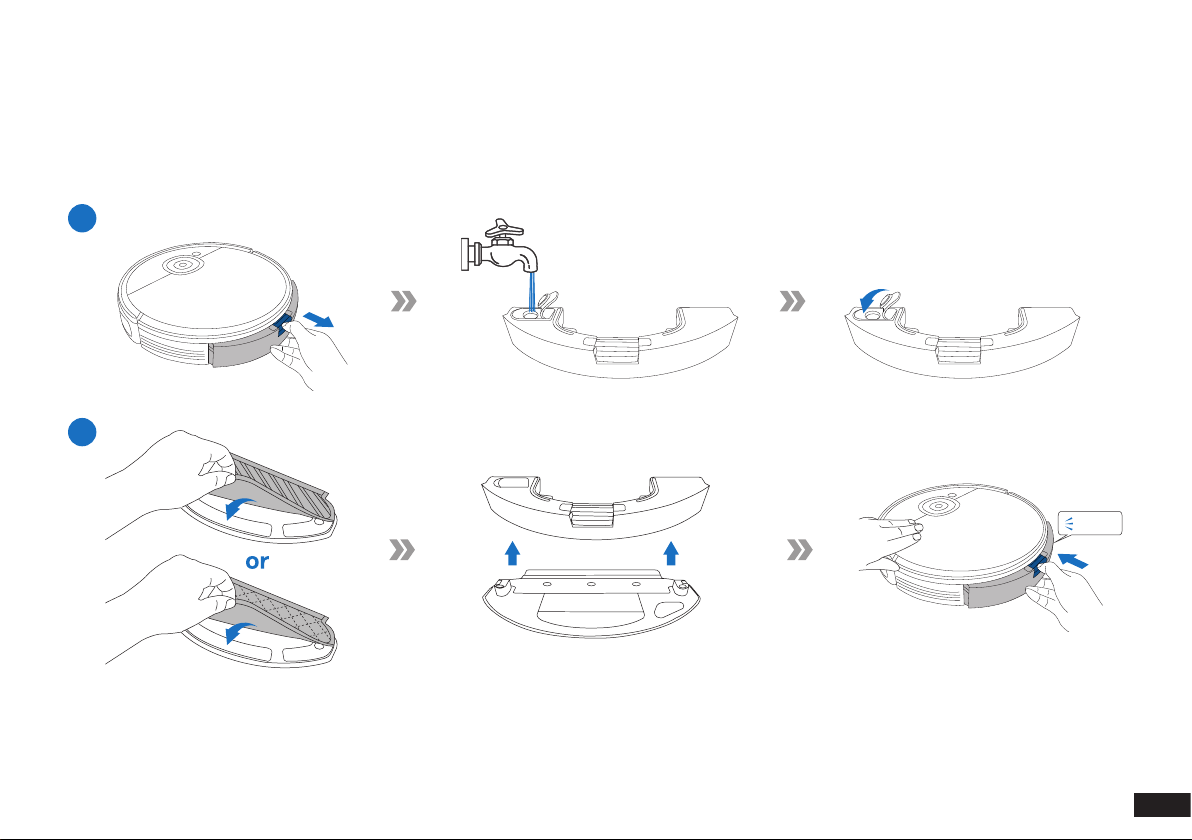 or