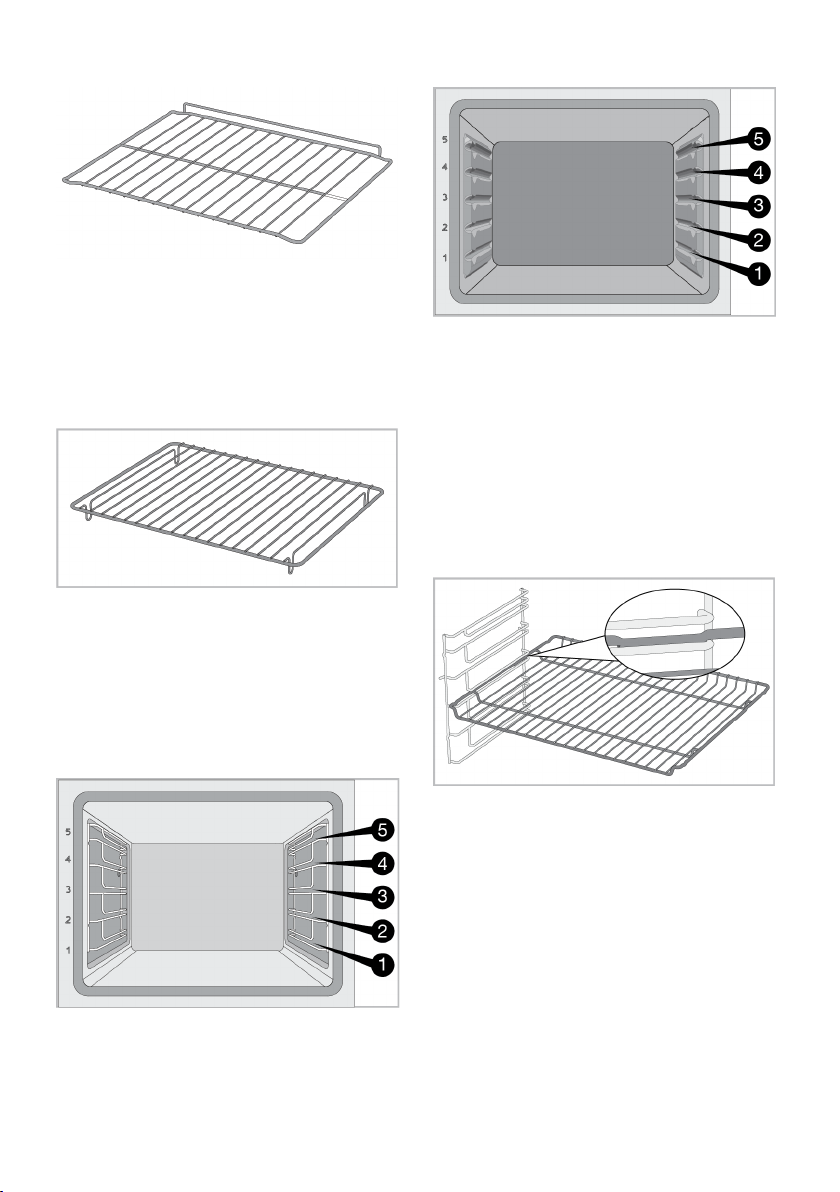 5
4
3
2
1
5
4
3
2
1

5
4
3
2
1
5
4
3
2
1