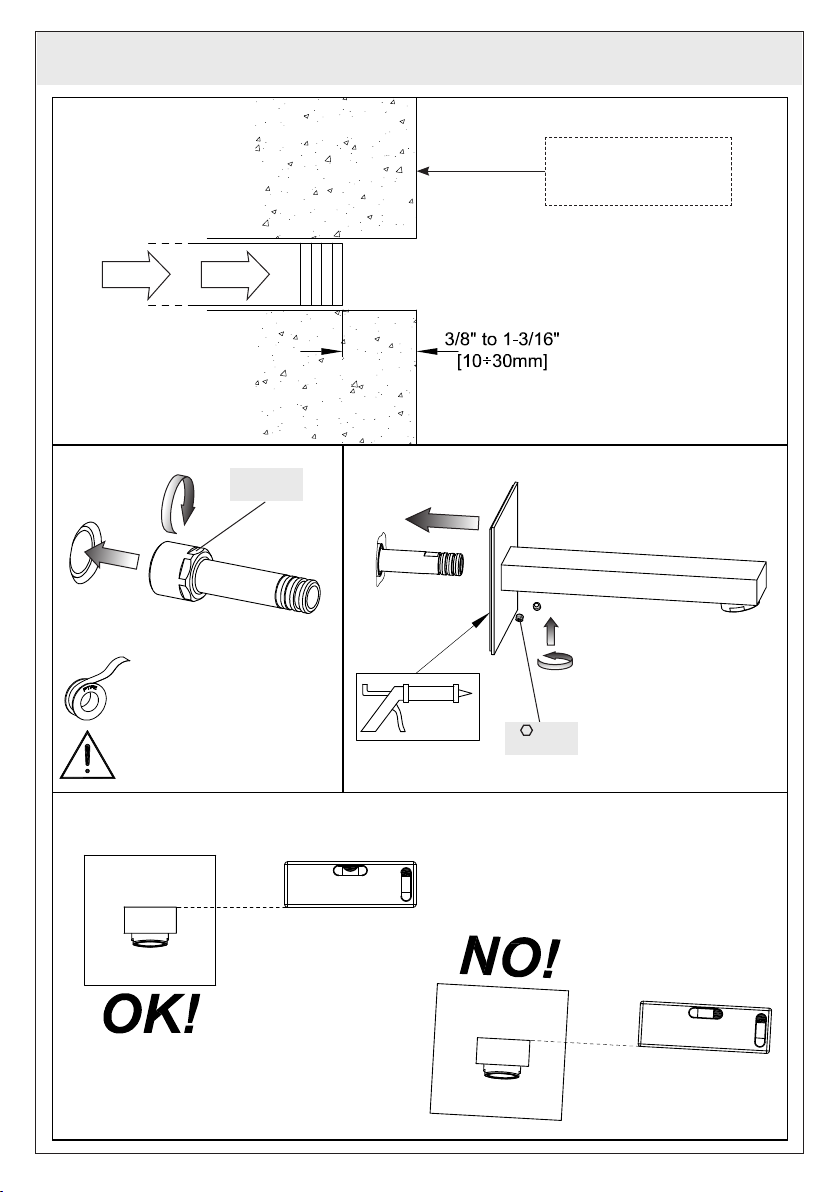 3/8" to 1-3/16"
[10÷30mm]

NO!

OK!