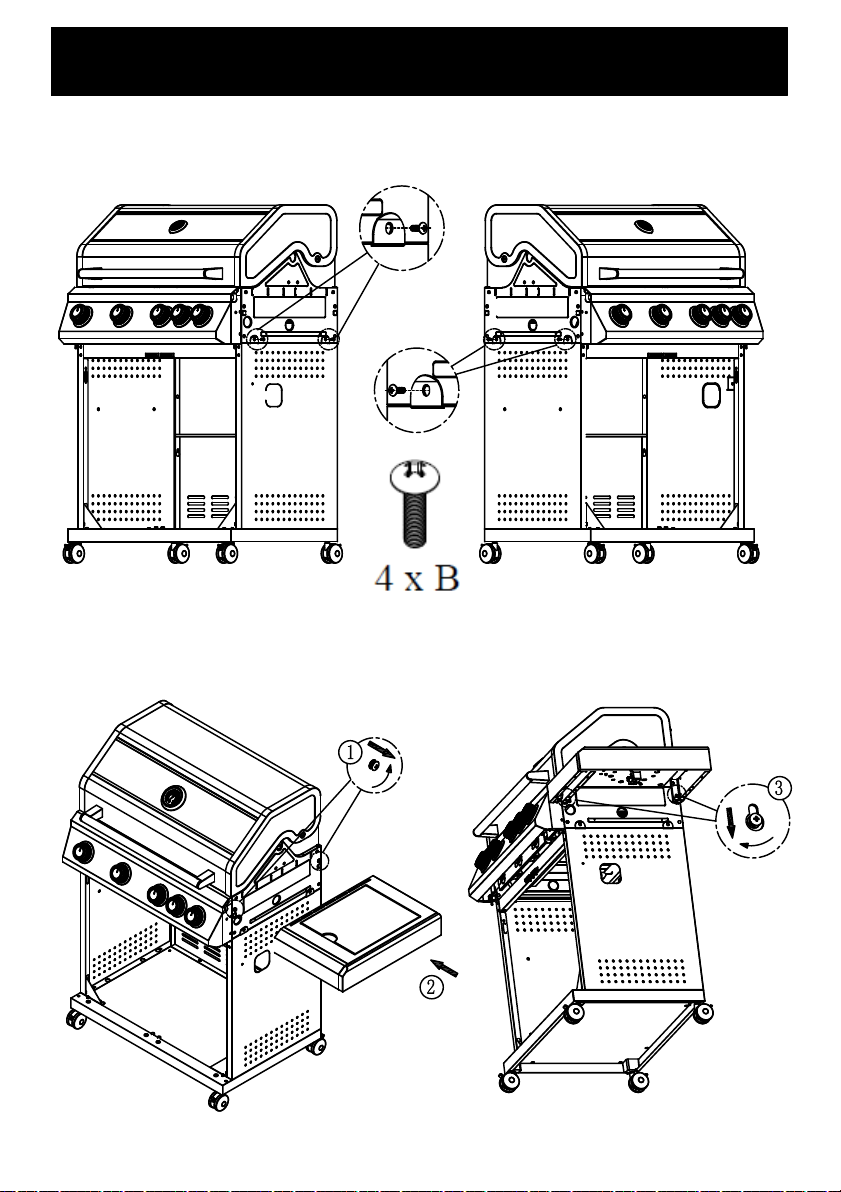 4 x B

①

②

③