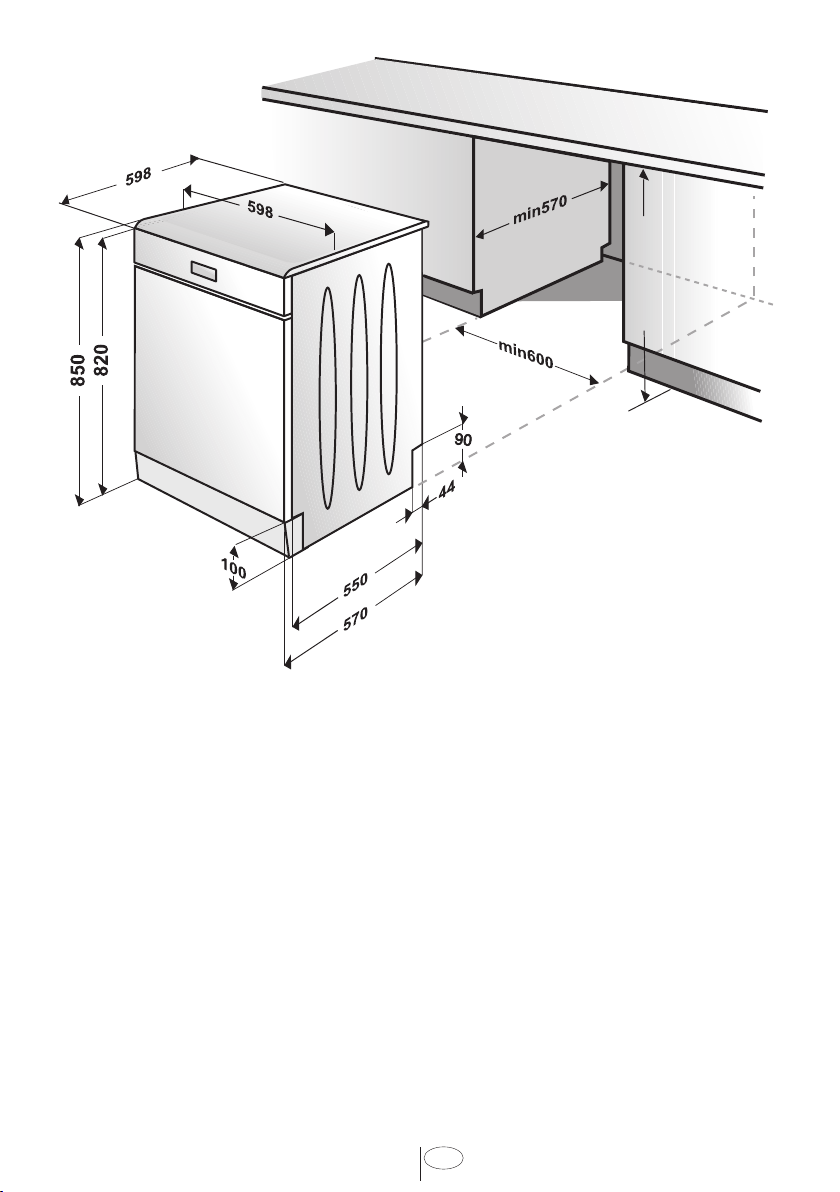 598
598
min570
850
820
min600
90
44
100
550
570