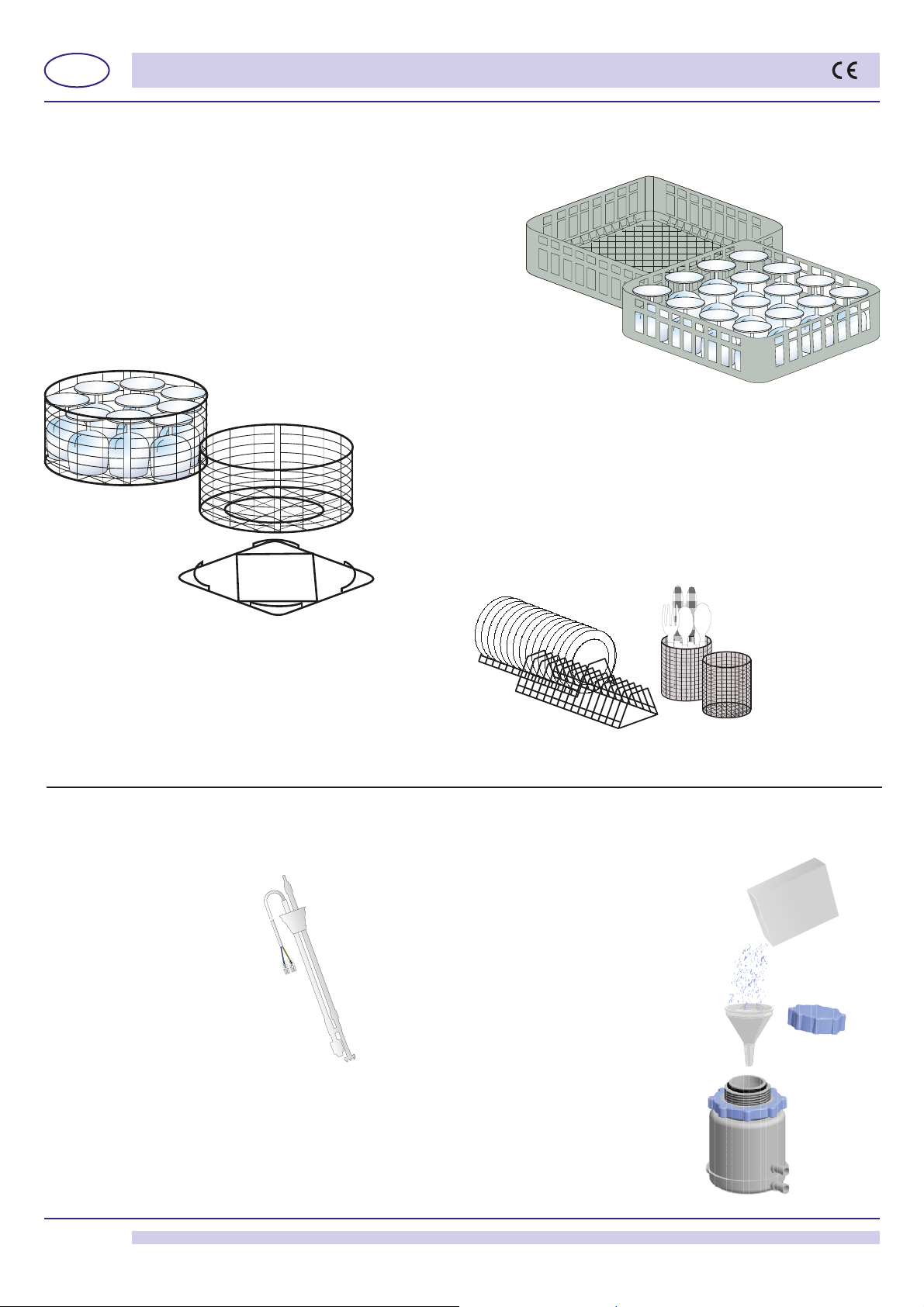 CE