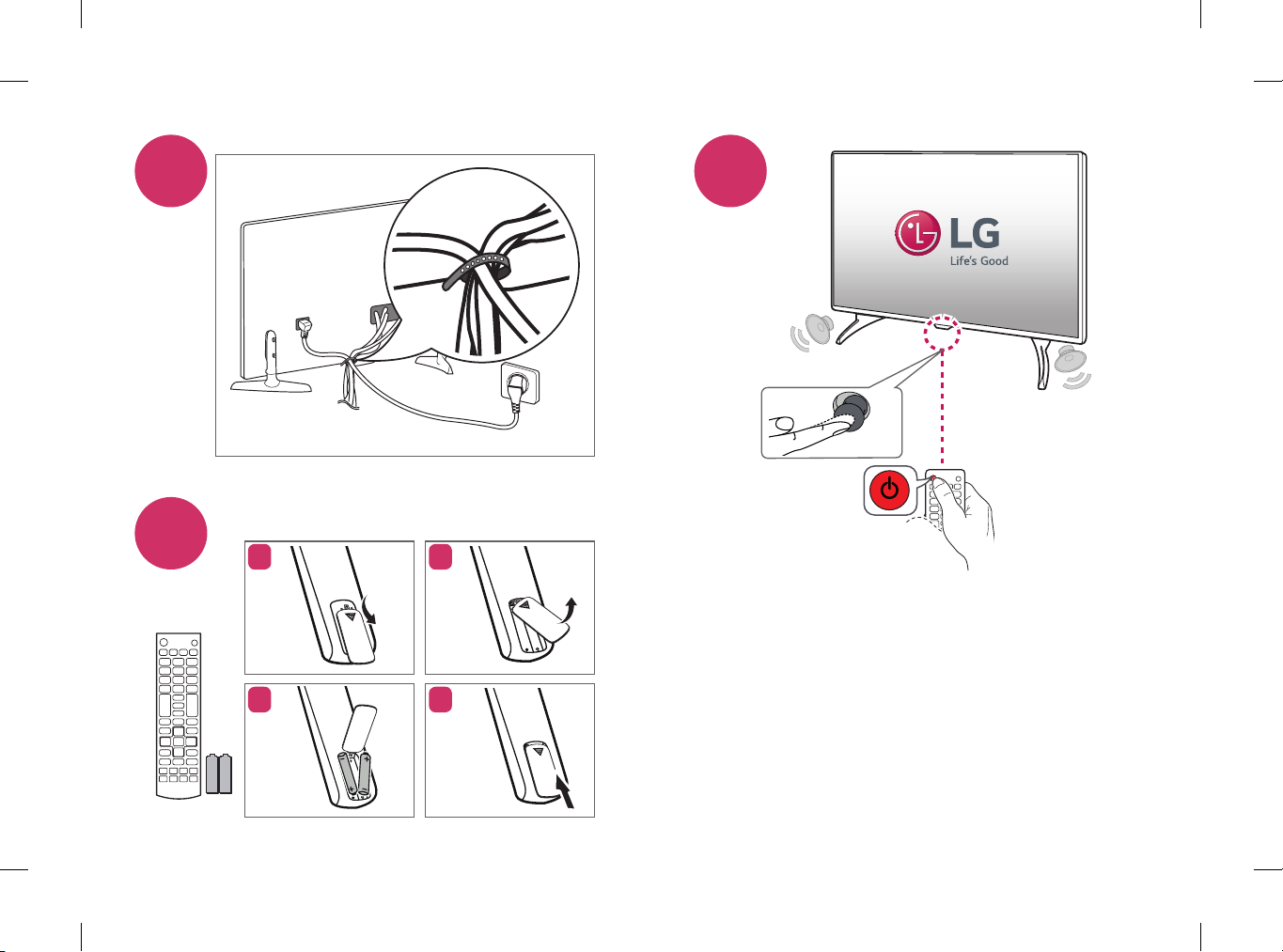 LG
Life's Good