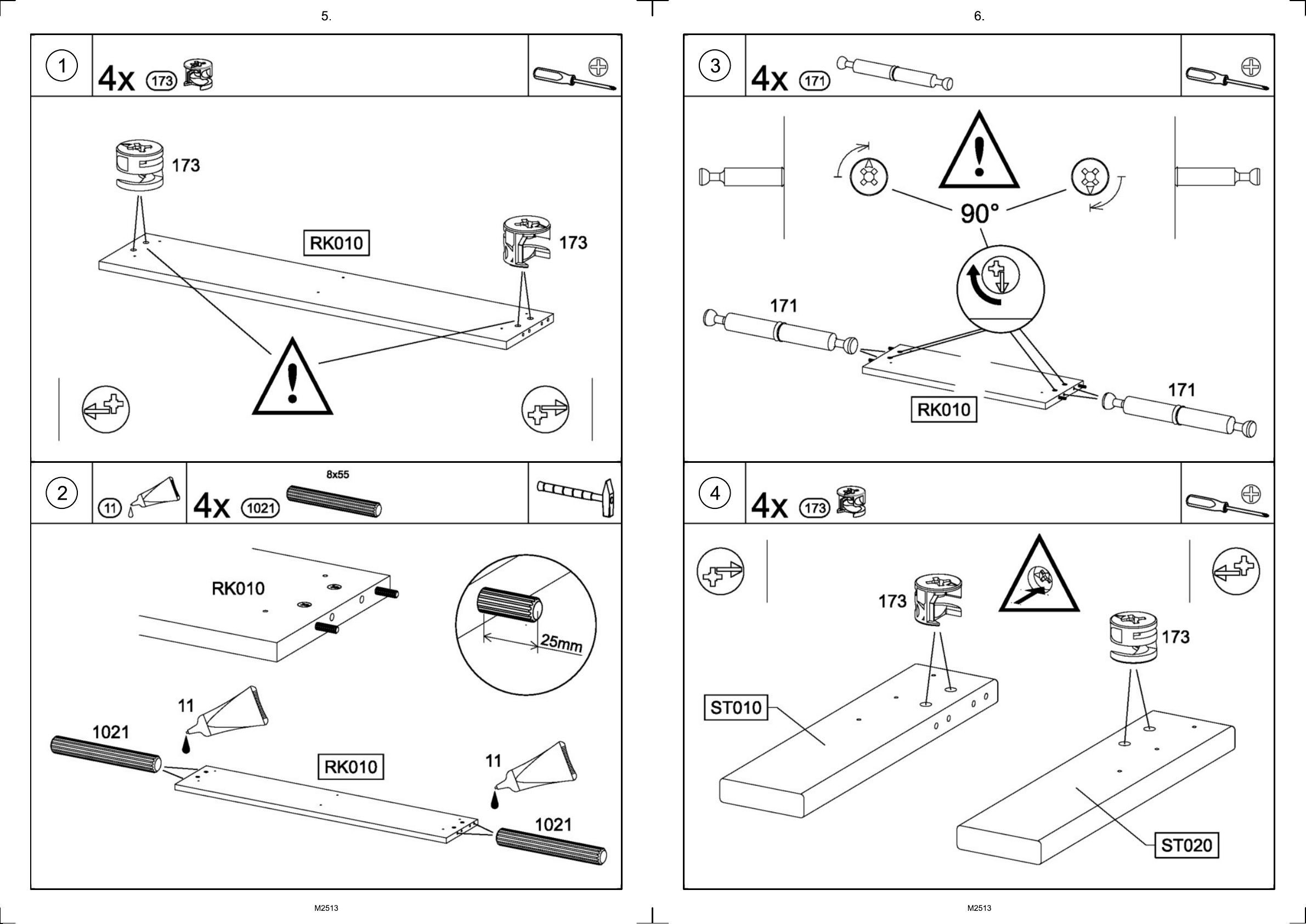 5.

1

4x 173

173

RK010

173

2

11

4x 1021

8x55

RK010

25mm

11

1021

RK010

11

1021

M2513

6.

3

4x 171

90°

171

RK010

171

4

4x 173

173

173

ST010

ST020

M2513