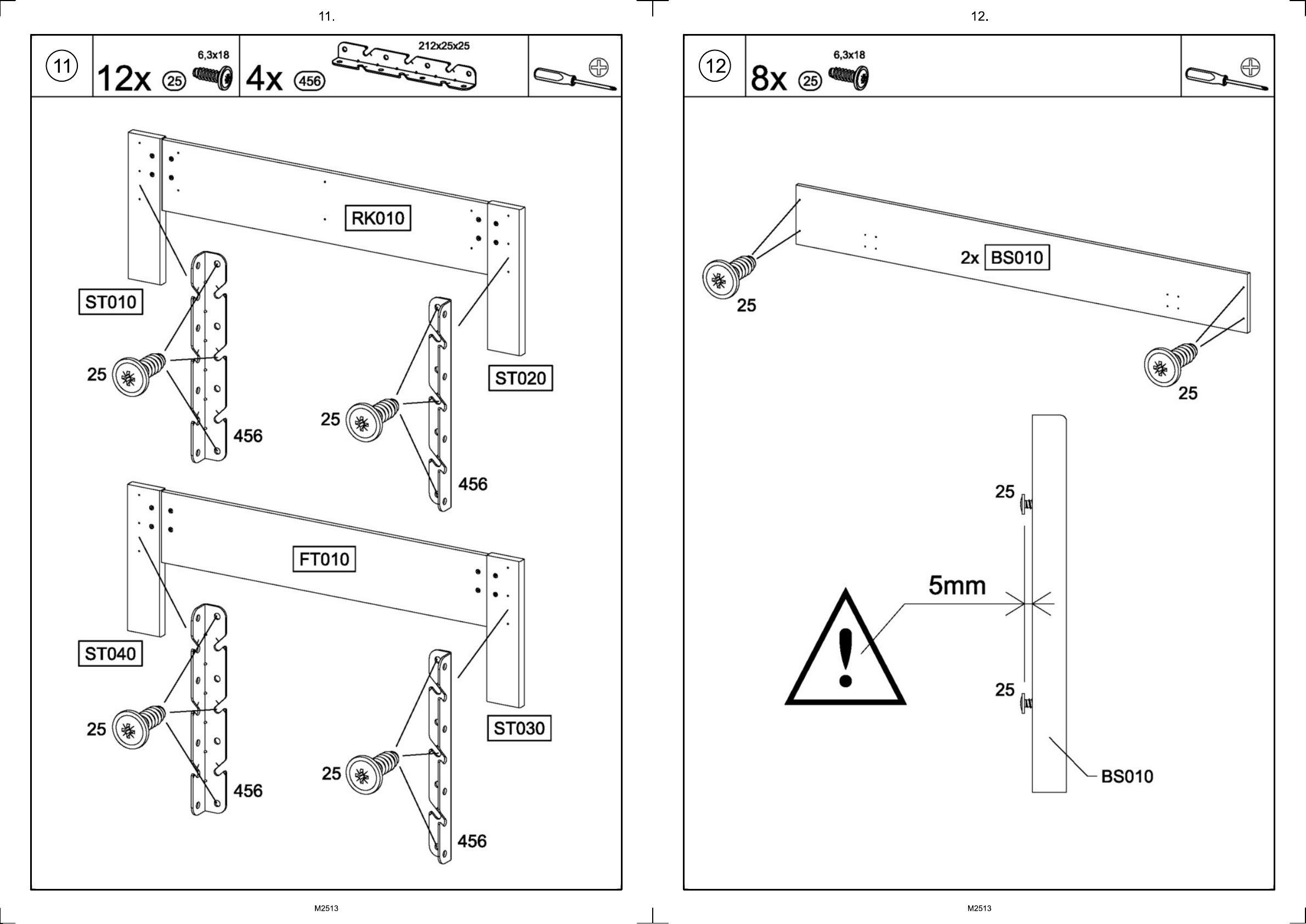 11.

11

12x 25 6,3x18

4x 456 212x25x25

RK010

ST010

25

456

ST020

25

456

FT010

ST040

25

456

ST030

25

456

M2513

12.

12

8x 25 6,3x18

2x BS010

25

25

25

5mm

25

BS010

M2513