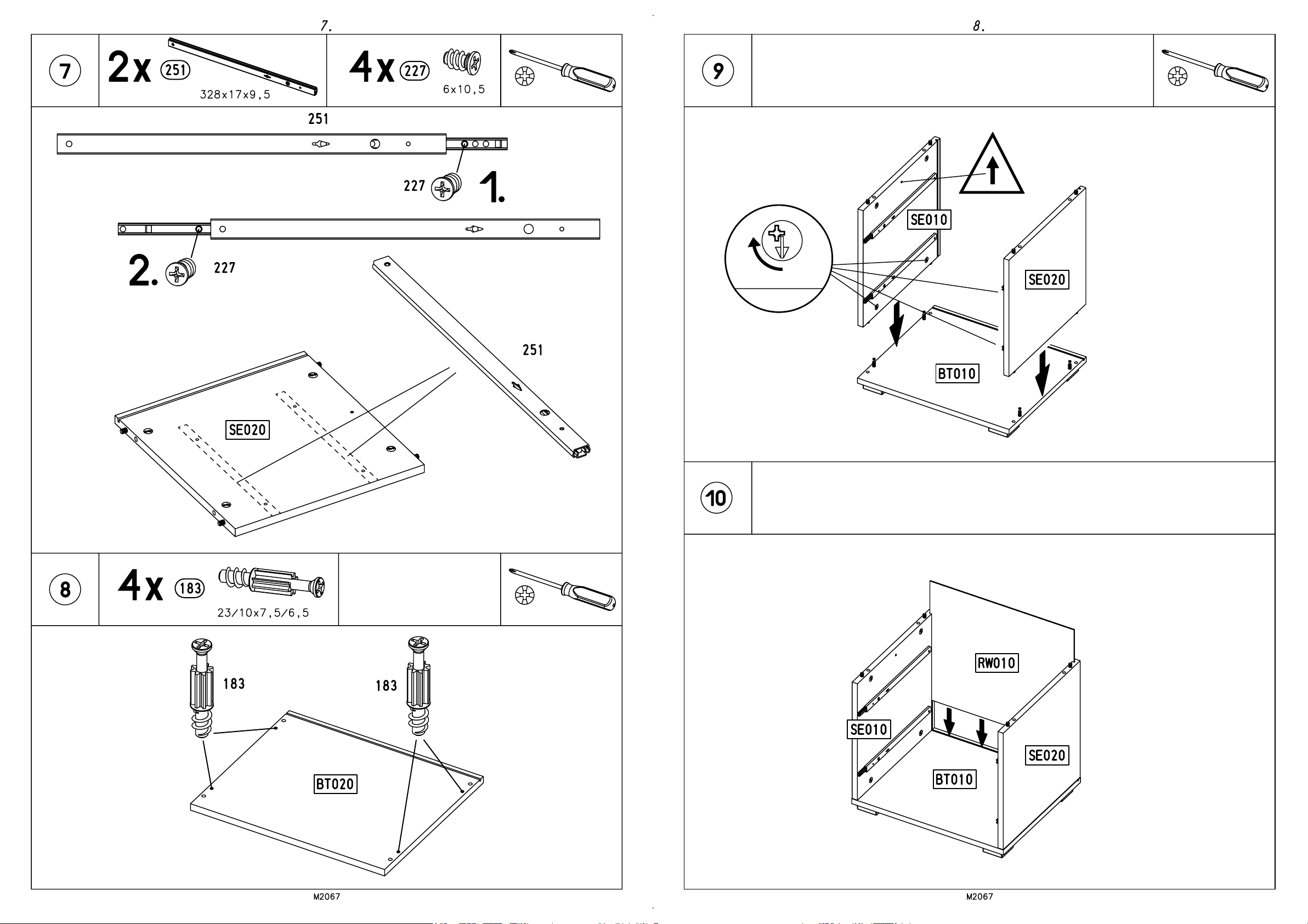 7.

7

2x 251
328x17x9,5

4x 227
6x10,5

251

227 1.

2. 227

251

SE020

8

4x 183
23/10x7,5/6,5

183

183

BT020

M2067

8.

9

SE010

SE020

BT010

10

RW010

SE010

SE020

BT010

M2067