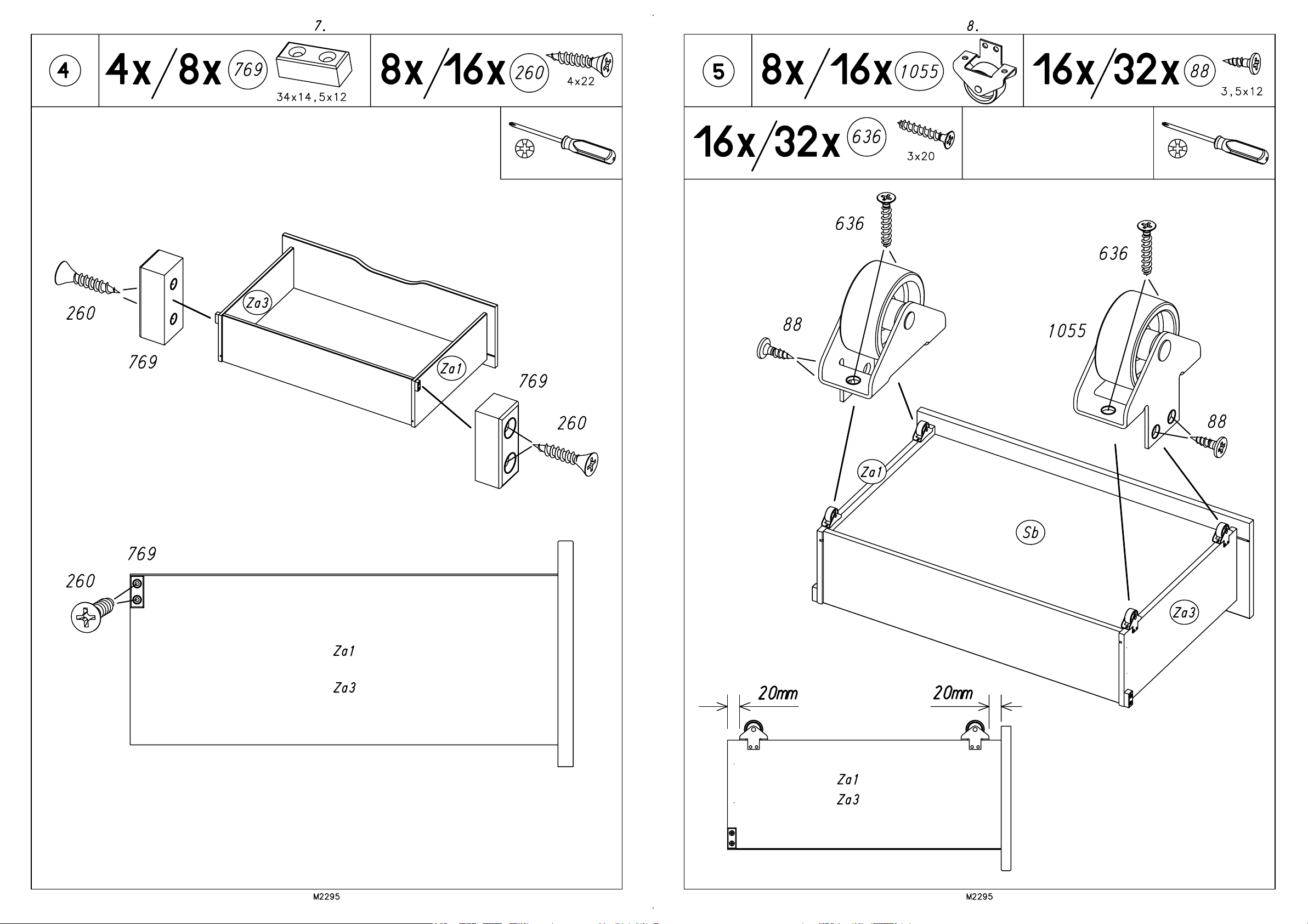 7.

4

4x/8x 769
34x14,5x12

8x/16x 260
4x22

260

769

Za3

Za1

769

260

769

260

Za1

Za3

M2295

8.

5

8x/16x 1055

16x/32x 88
3,5x12

16x/32x 636
3x20

636

636

88

1055

88

Za1

Sb

Za3

20mm

20mm

Za1
Za3

M2295