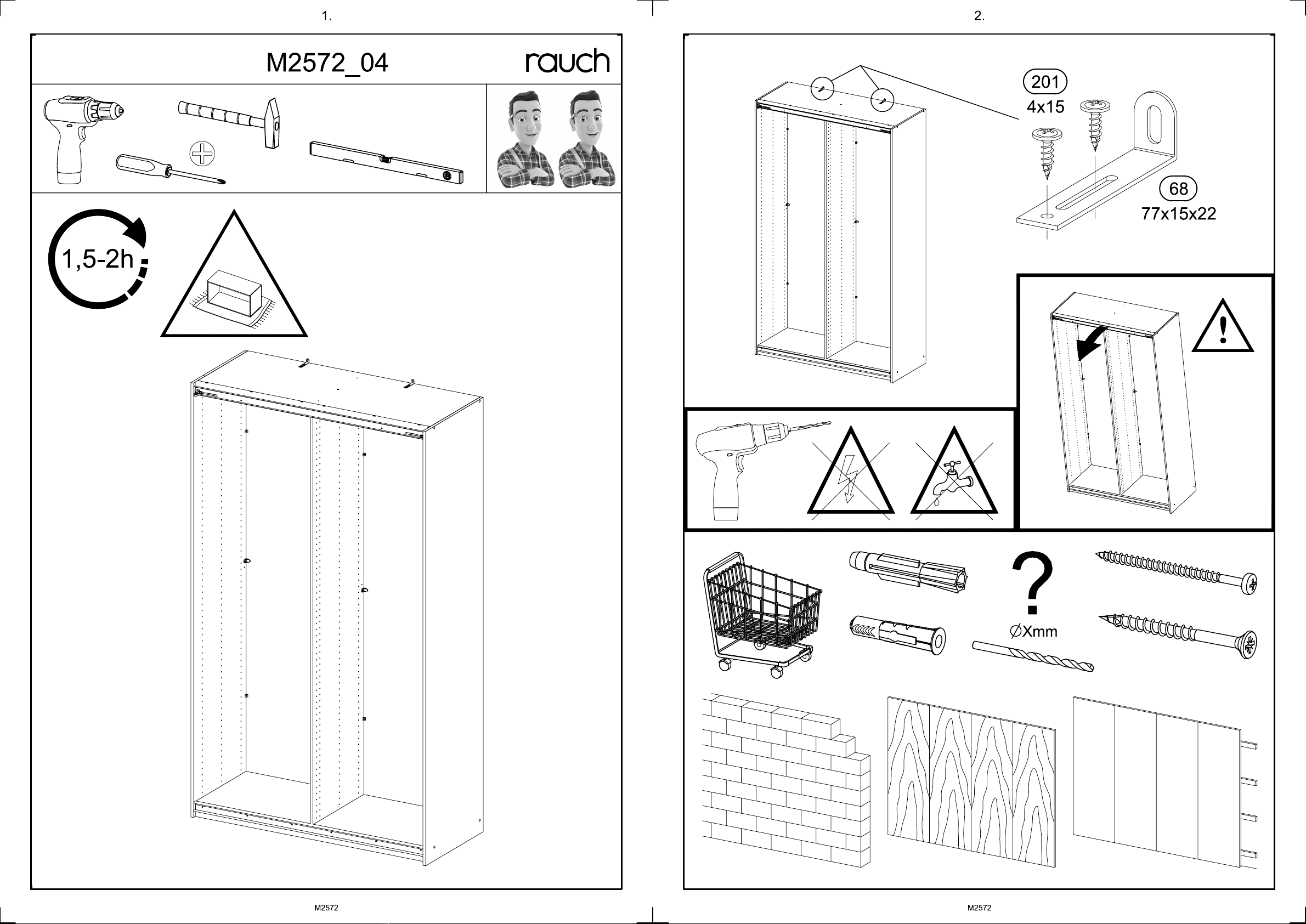 1.

M2572_04

rauch

1,5-2h

M2572

2.

201
4x15

68
77x15x22

?
ØXmm

M2572