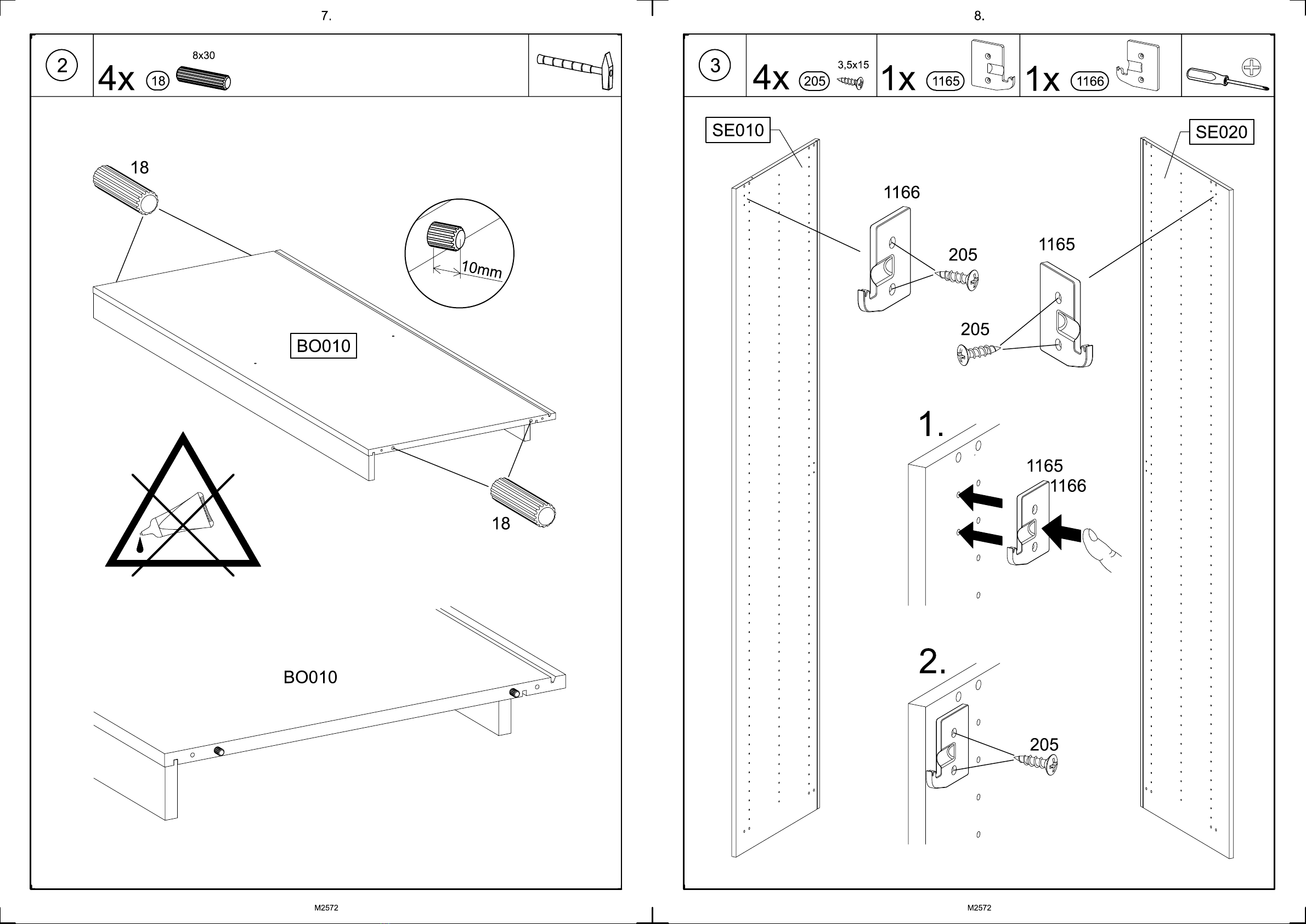 7.

2

4x 18 8x30

18

10mm

BO010

18

BO010

M2572

8.

3

4x 205 3,5x15

1x 1165

1x 1166

SE010

SE020

1166

205

1165

205

1.

1165

1166

2.

205

M2572