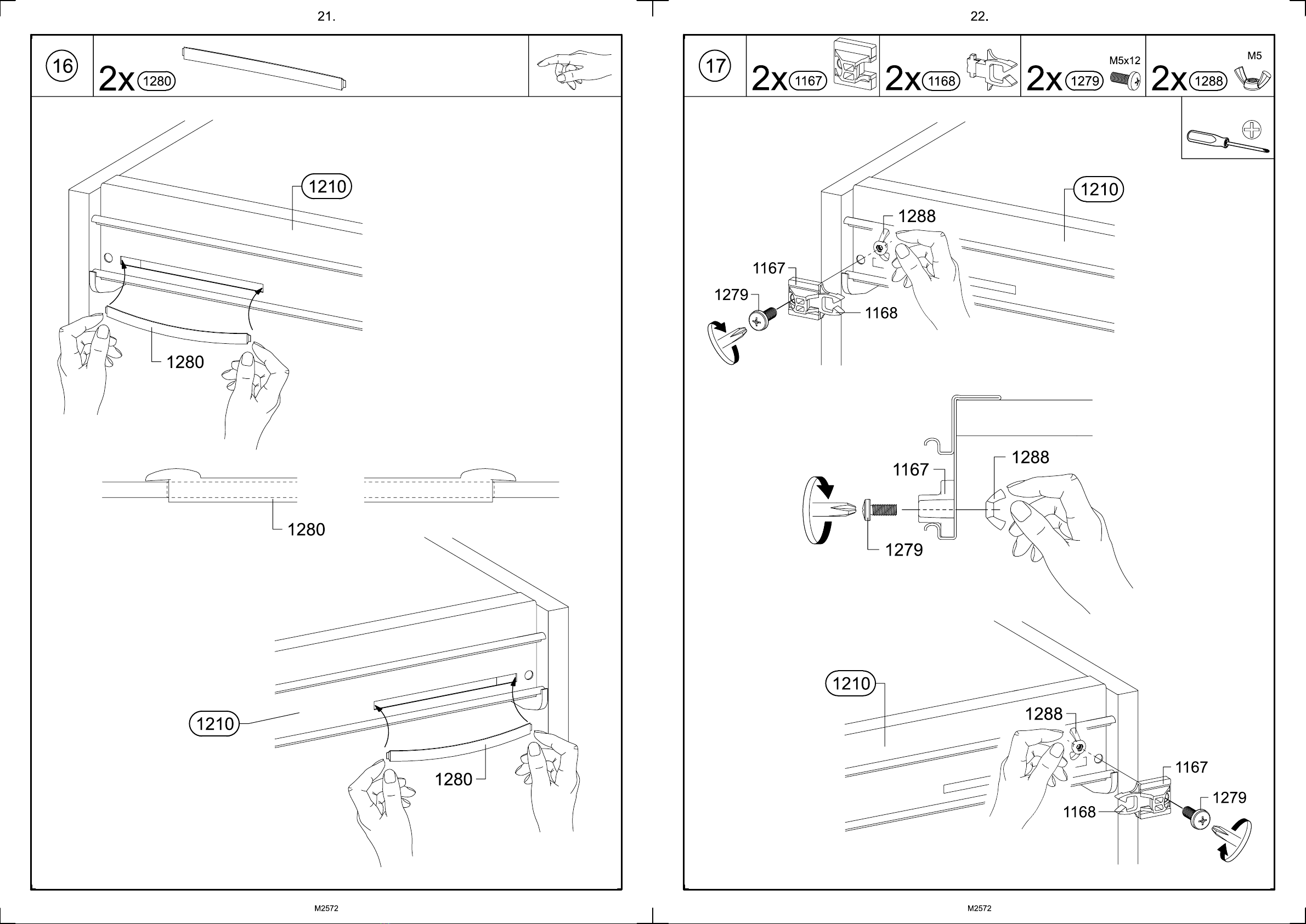 21.

16

2x 1280

1210

1280

1280

1210

1280

M2572

22.

17

2x 1167

2x 1168

2x 1279 M5x12

2x 1288 M5

1210

1288

1167

1279

1168

1167

1288

1279

1210

1288

1167

1279

1168

M2572