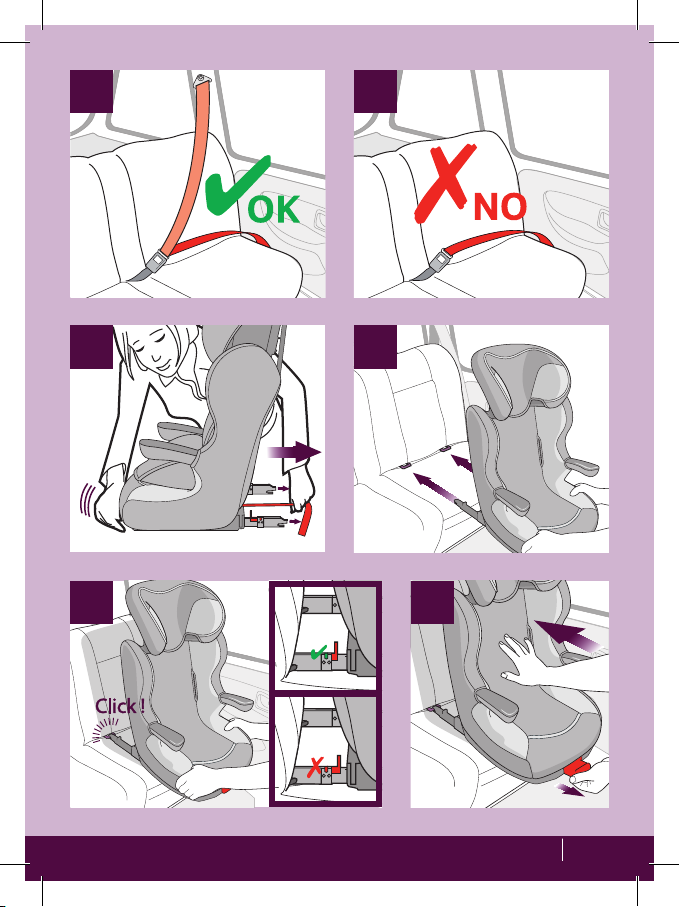 OK

NO

Click !