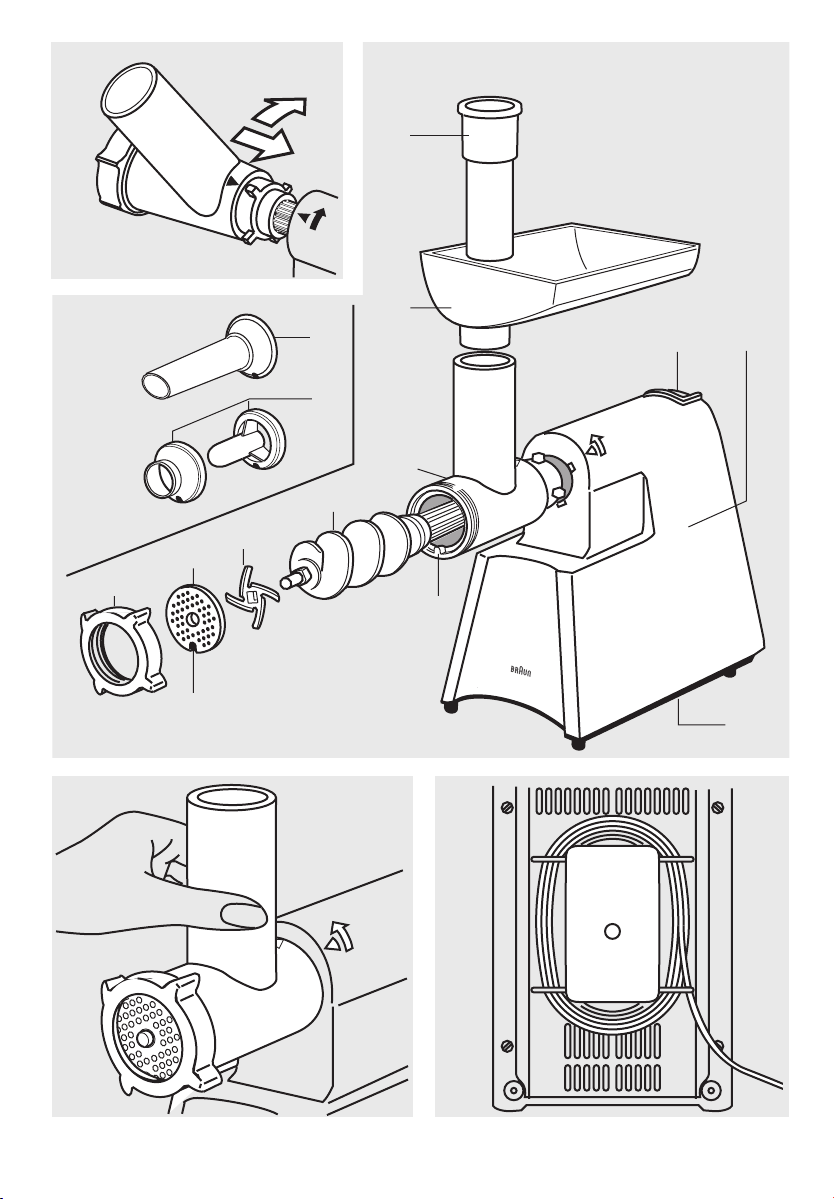 BRAUN