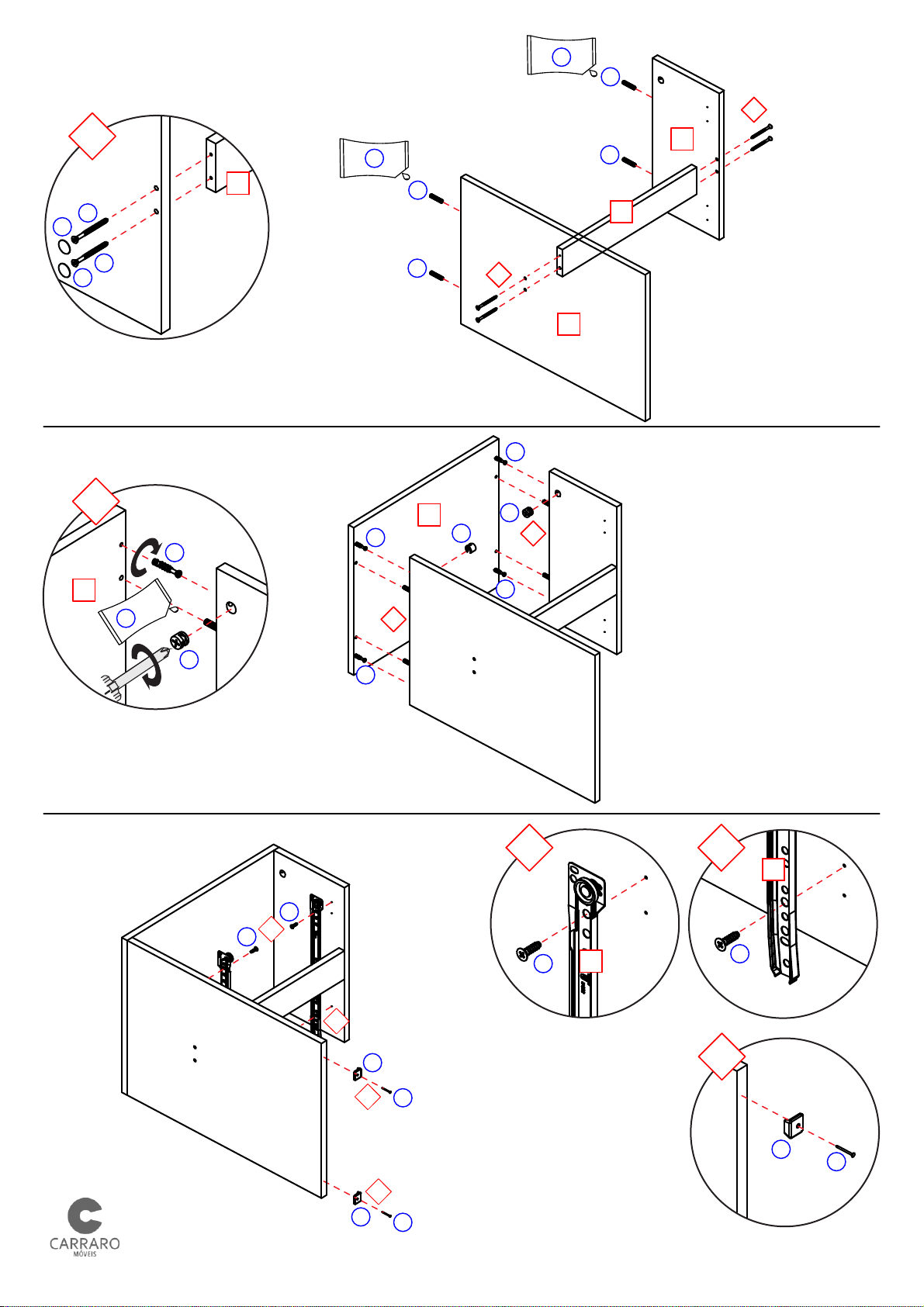 CARRARO
MÓVEIS