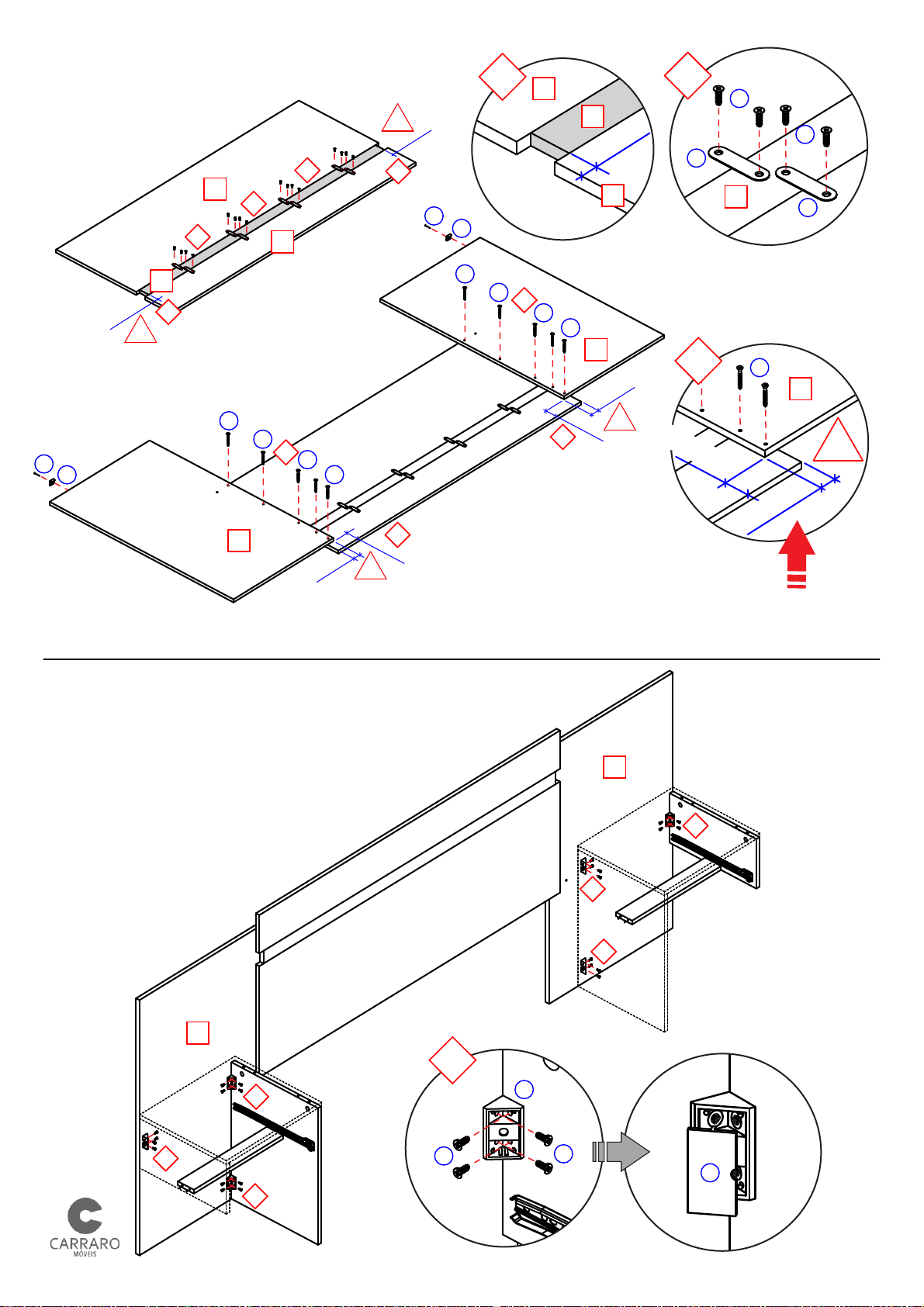 CARRARO
MÓVEIS