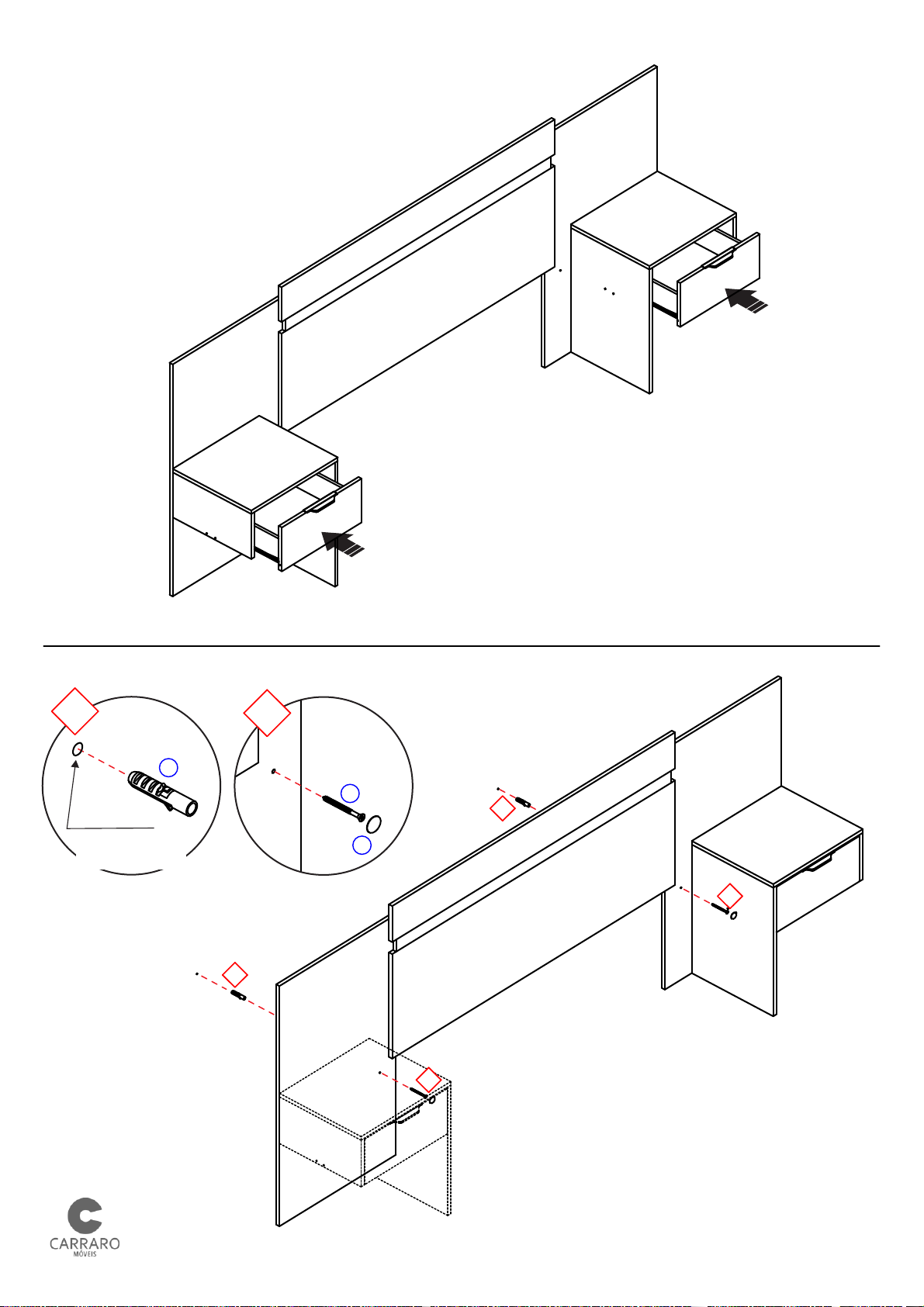 CARRARO
MÓVEIS