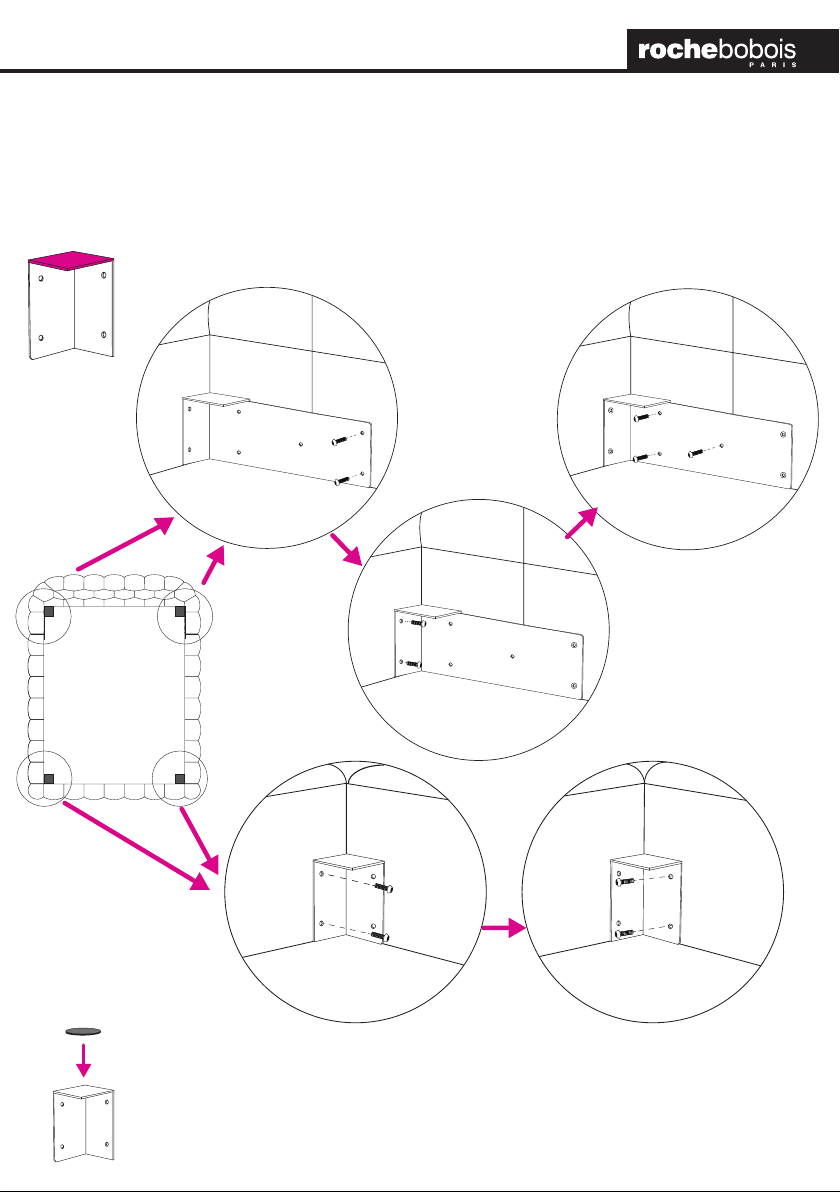 rochebobois
PARIS