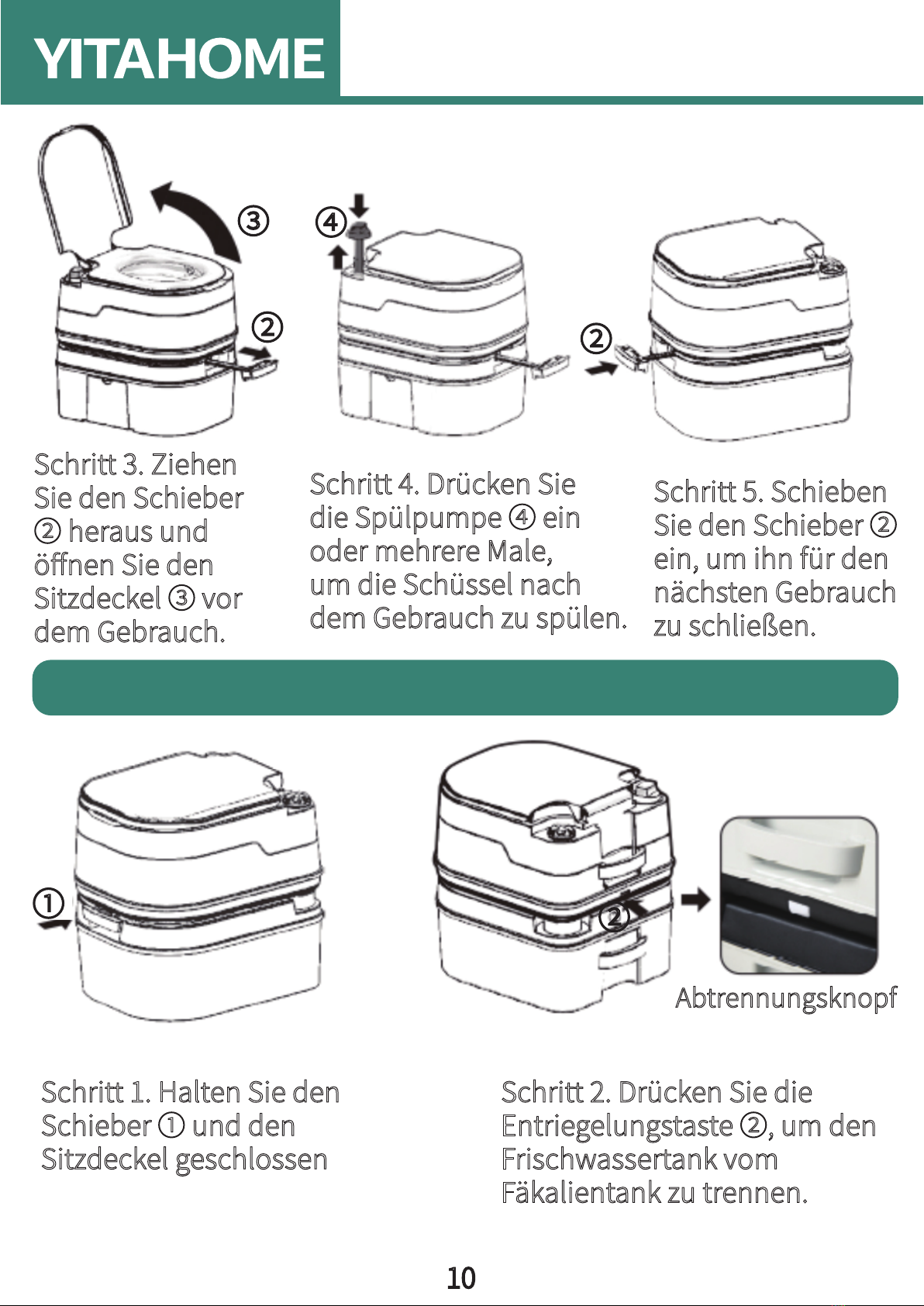 YITAHOME

③

②

④

②

Schritt 3. Ziehen Sie den Schieber ② heraus und öffnen Sie den Sitzdeckel ③ vor dem Gebrauch.

Schritt 4. Drücken Sie die Spülpumpe ④ ein oder mehrere Male, um die Schüssel nach dem Gebrauch zu spülen.

Schritt 5. Schieben Sie den Schieber ② ein, um ihn für den nächsten Gebrauch zu schließen.

①

②

Abtrennungsknopf

Schritt 1. Halten Sie den Schieber ① und den Sitzdeckel geschlossen

Schritt 2. Drücken Sie die Entriegelungstaste ②, um den Frischwassertank vom Fäkalientank zu trennen.

10