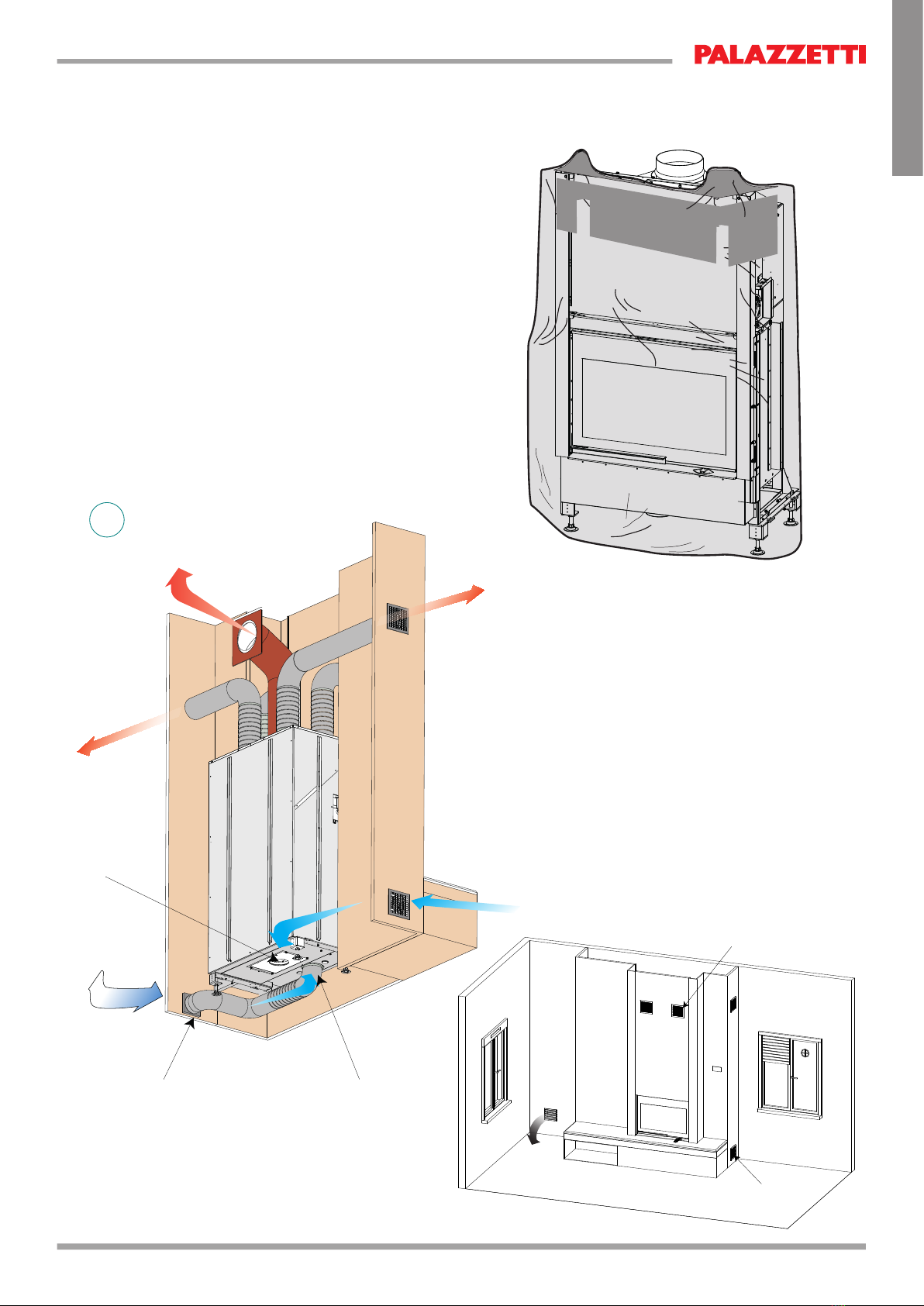 PALAZZETTI