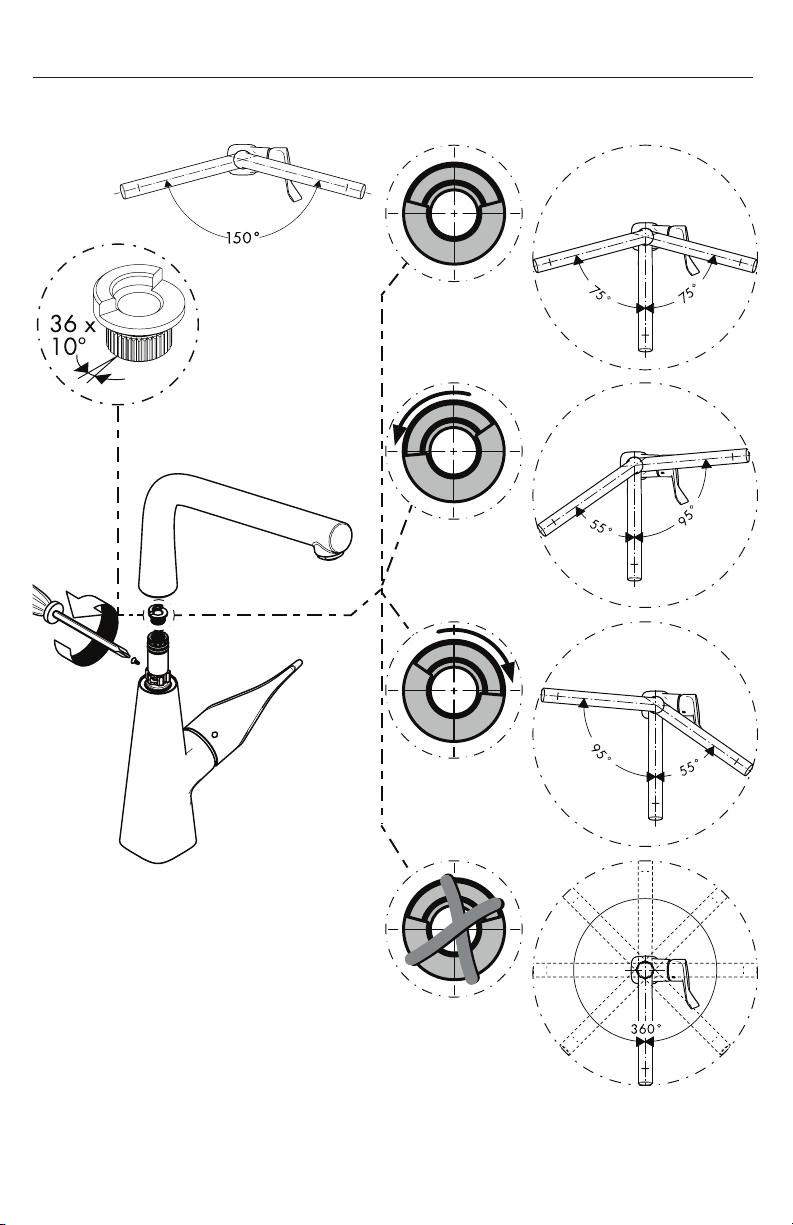 150°

36 x
10°

75° 75°

55° 95°

95° 55°

360°