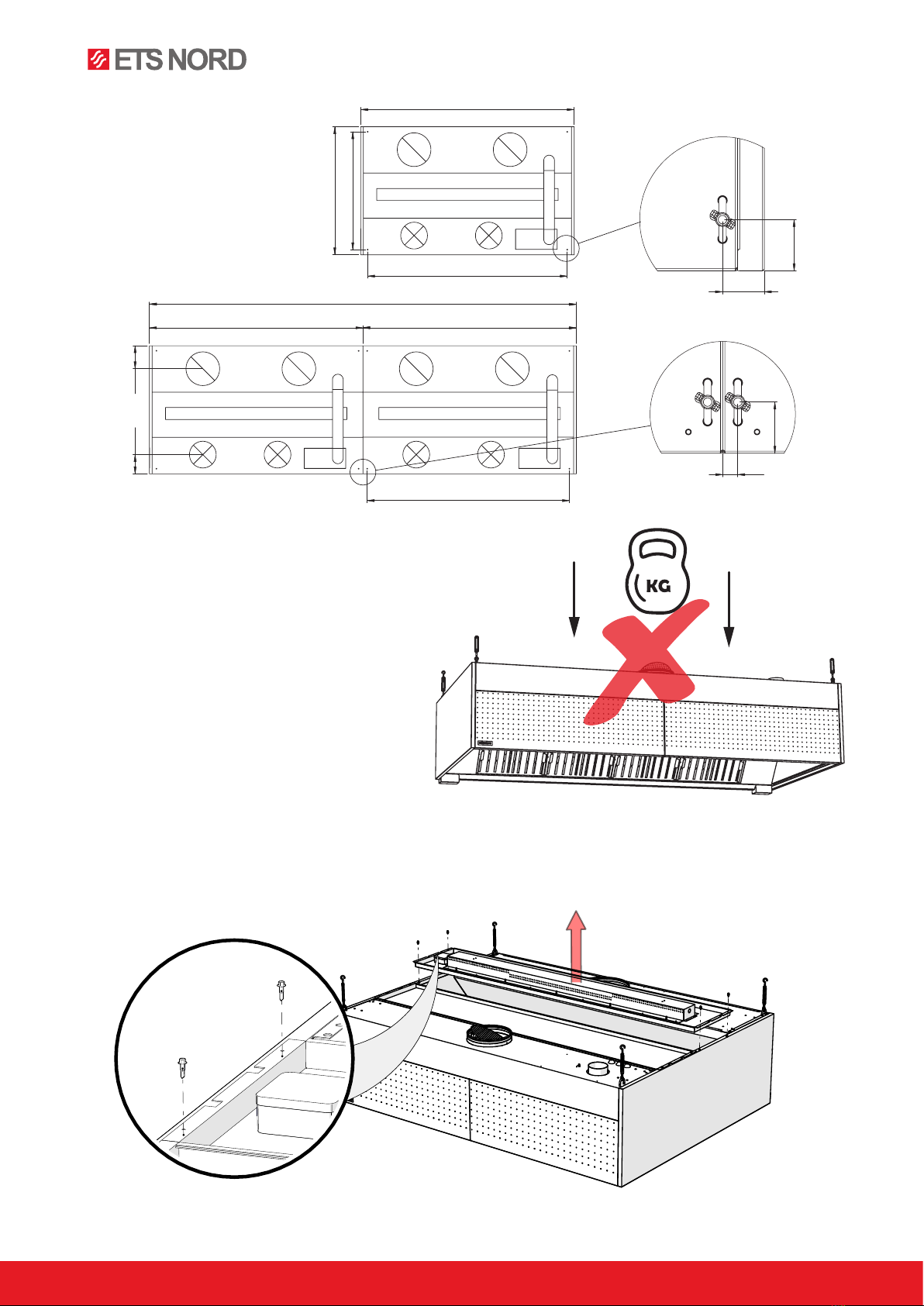 ETS NORD

KG