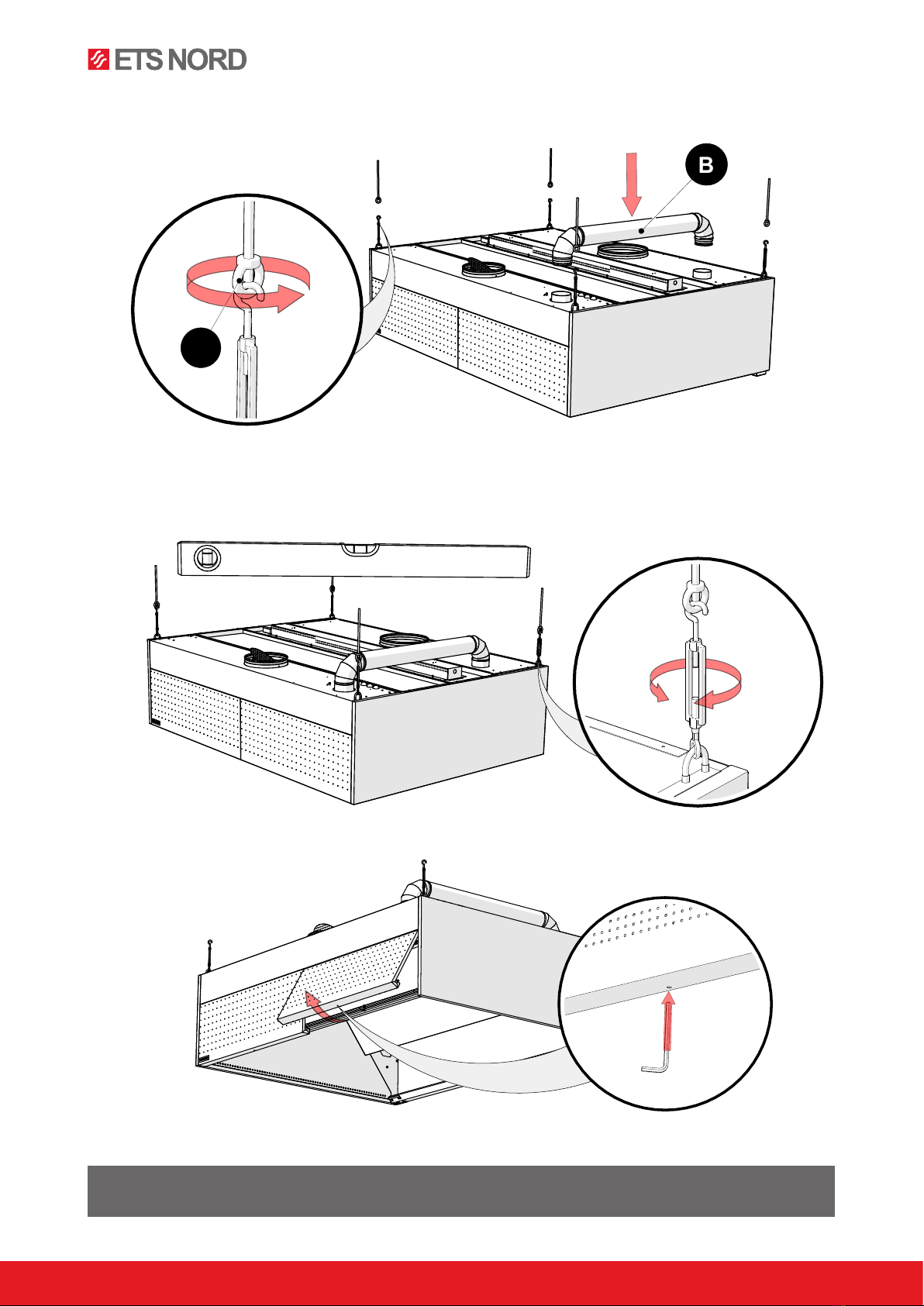 ETS NORD

B