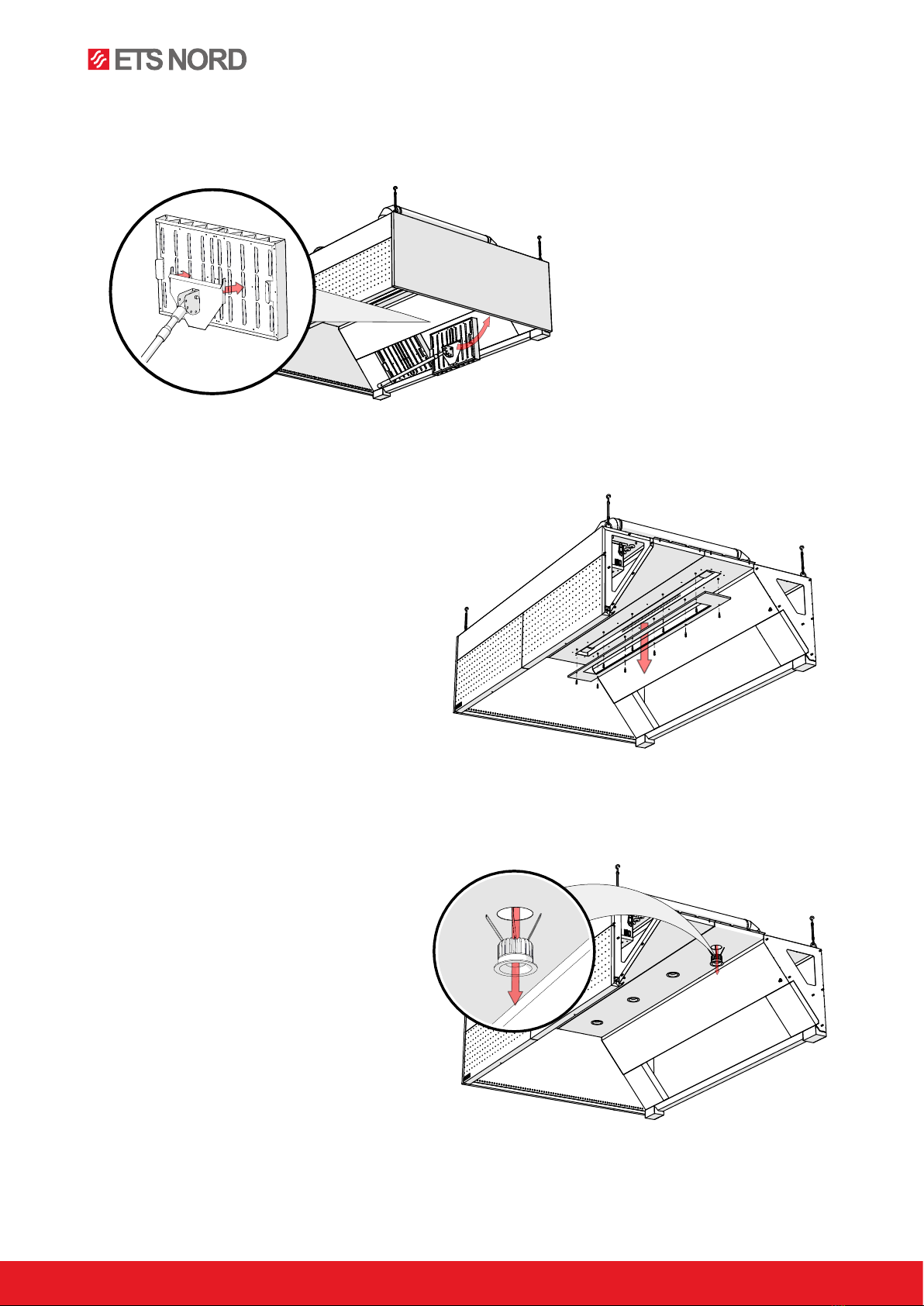 ETS NORD