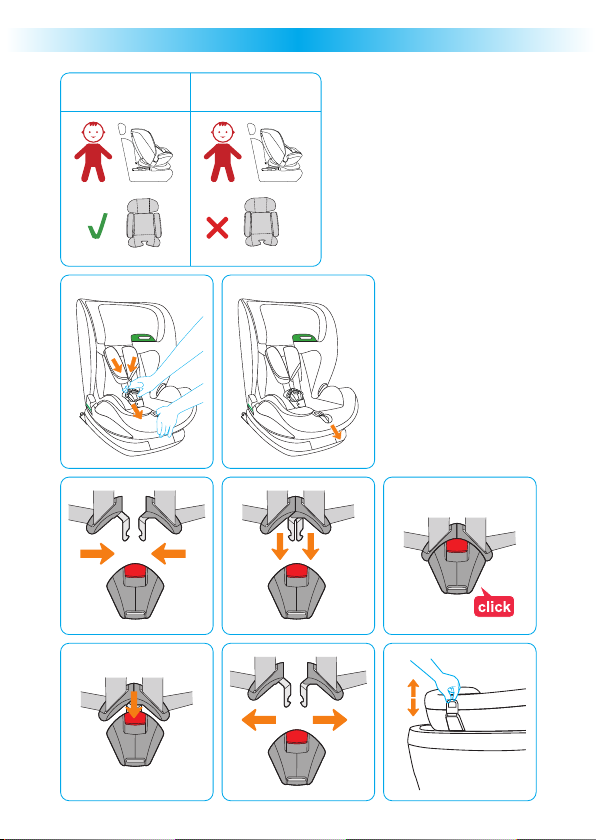 click