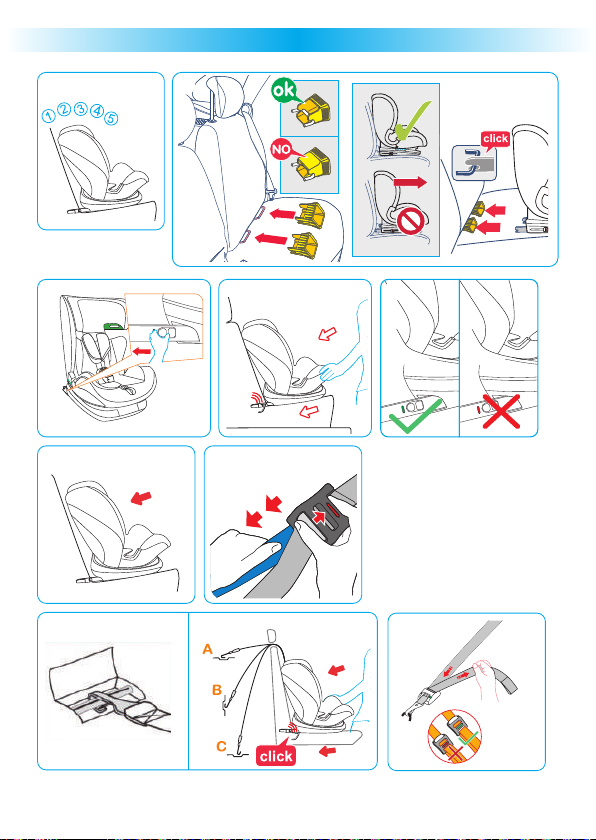 1 2 3 4 5

ok

NO

click

A

B

C

click