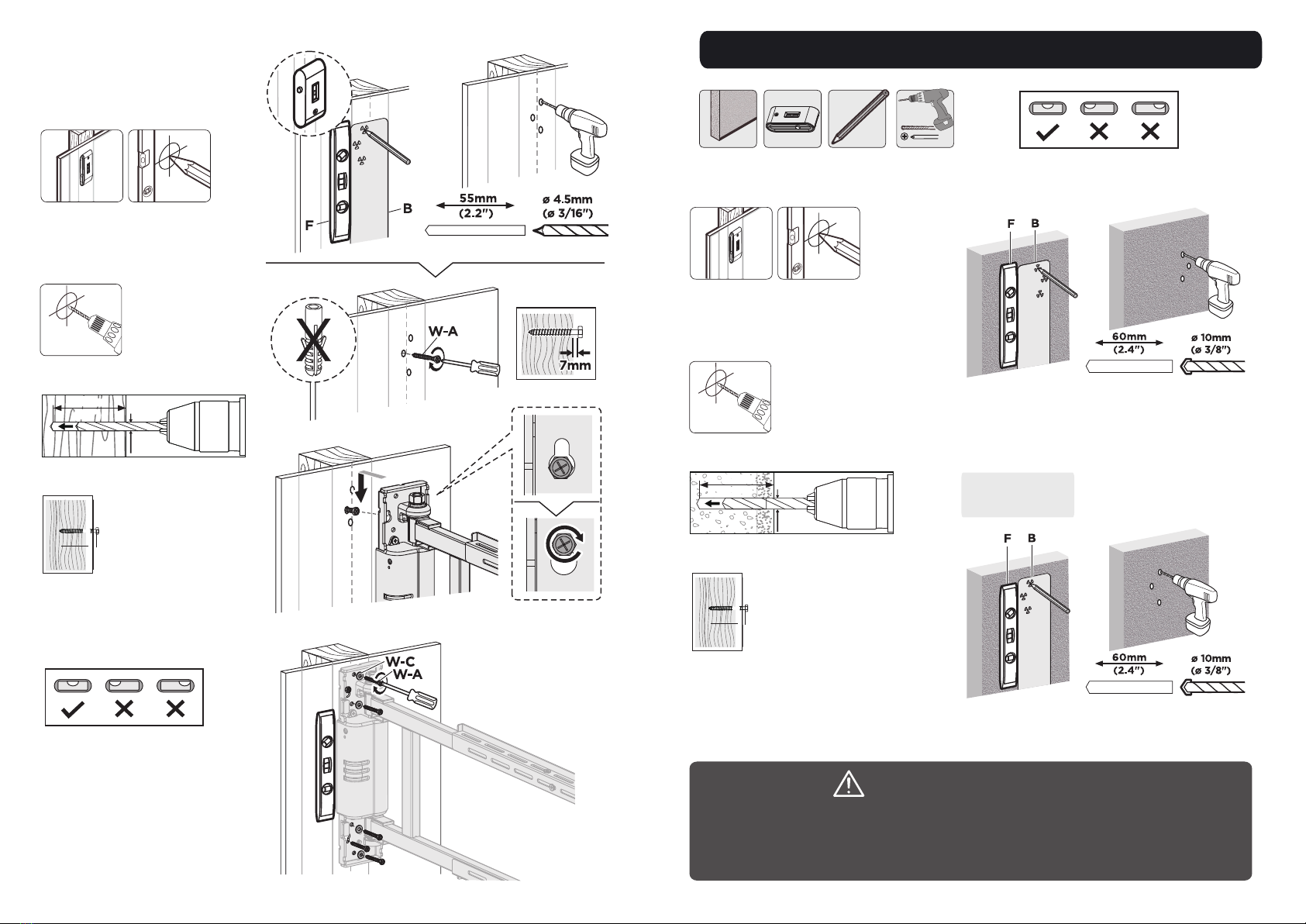 F

B

55mm
(2.2")

ø 4.5mm
(ø 3/16")

W-A

7mm

W-C
W-A

F B

60mm
(2.4")

ø 10mm
(ø 3/8")

F B

60mm
(2.4")

ø 10mm
(ø 3/8")