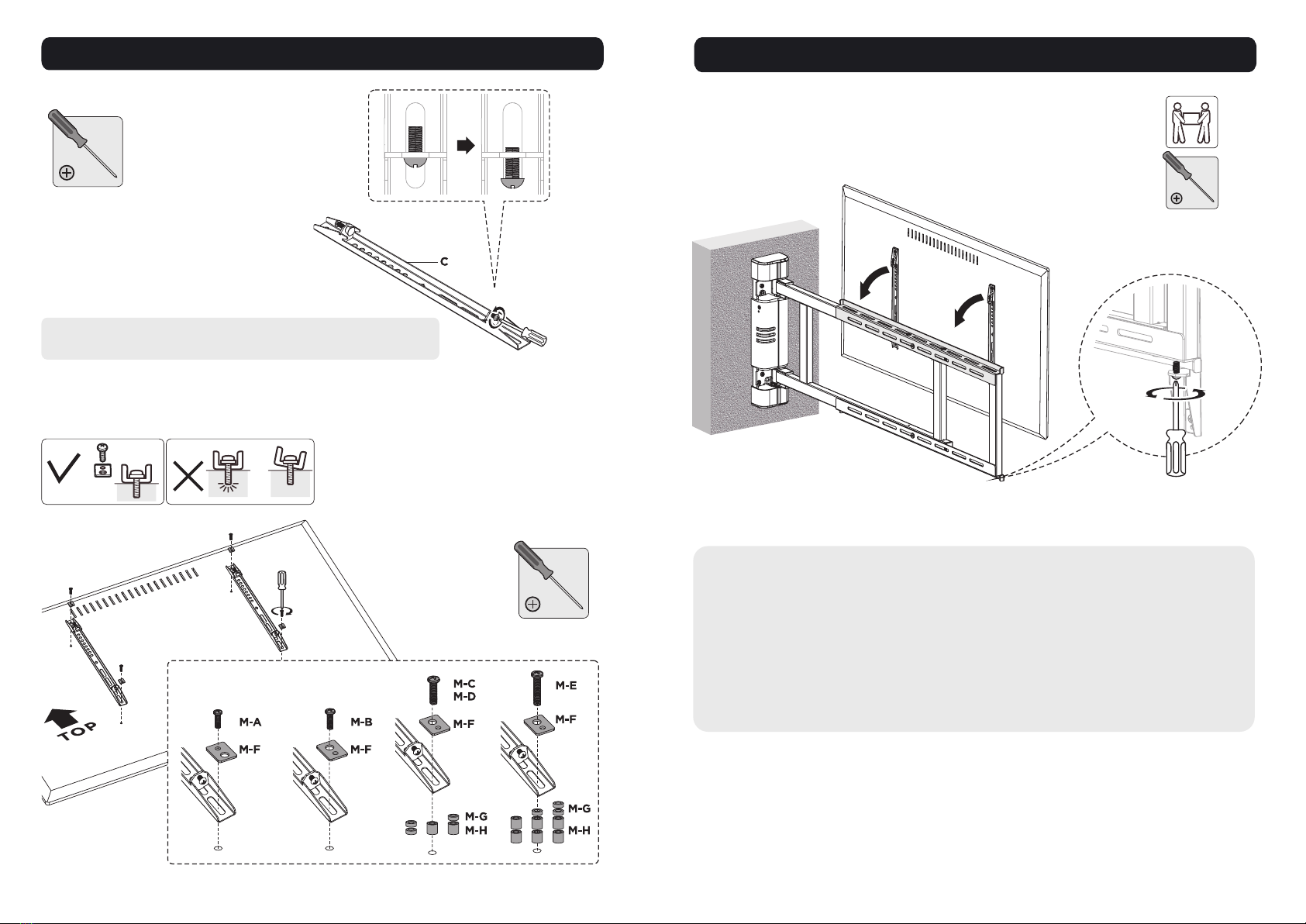 C

TOP

M-A
M-F
M-B
M-F
M-C
M-D
M-F
M-G
M-H
M-E
M-F
M-G
M-H