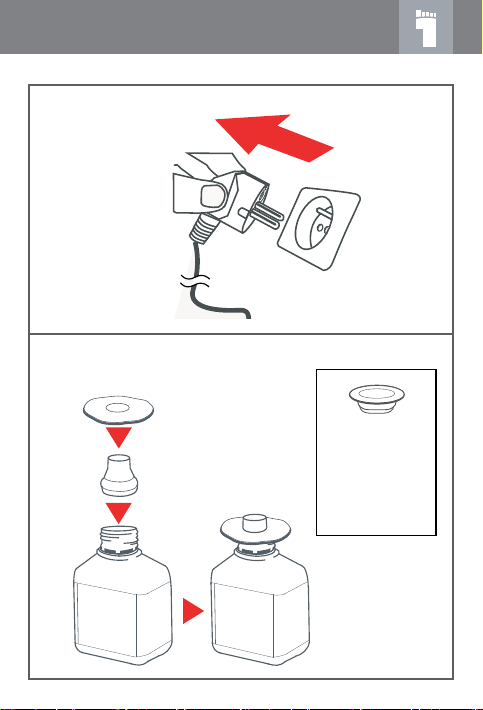 1