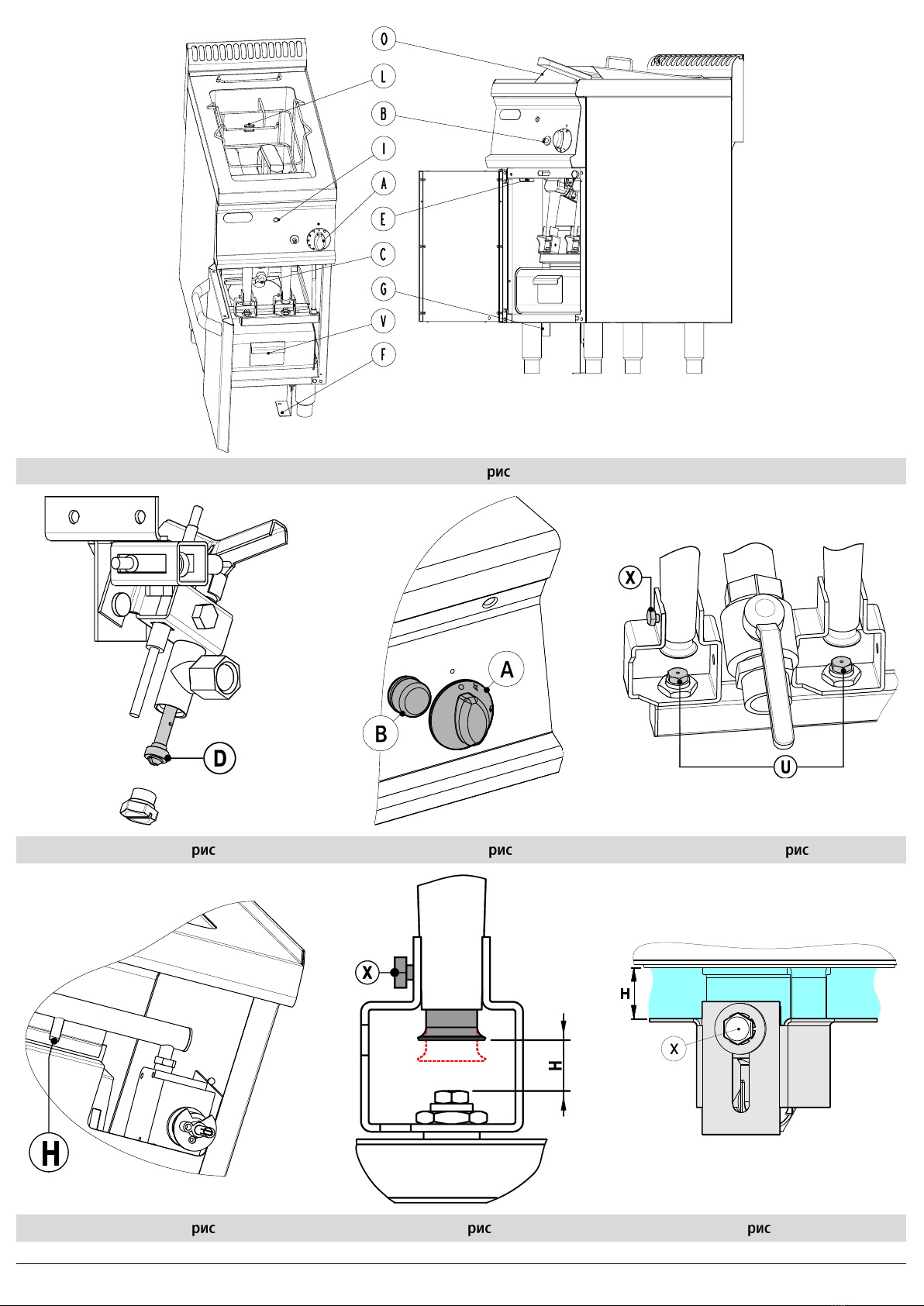 O
L
B
I
A
E
C
G
V
F

рис

D

A
B

X
U

рис рис рис

H

X
H

H
X

рис рис рис