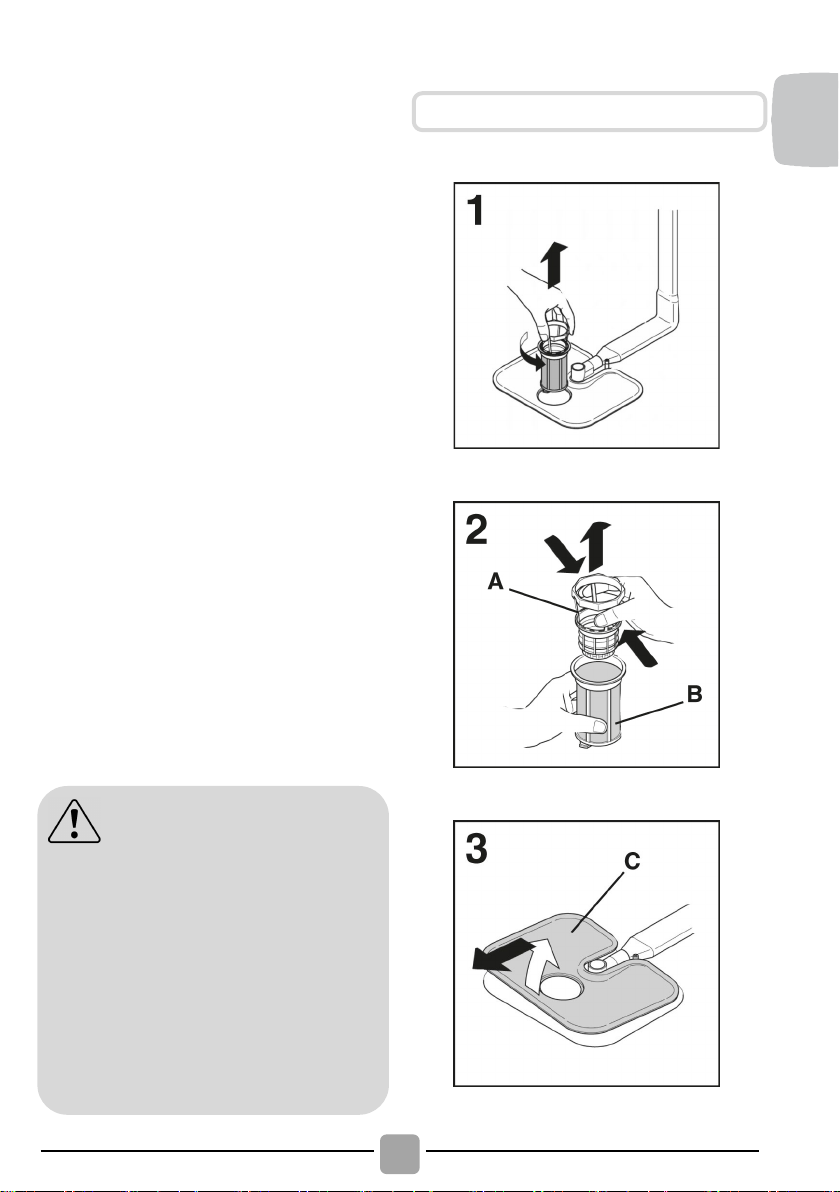 1

2

A

B

3

C