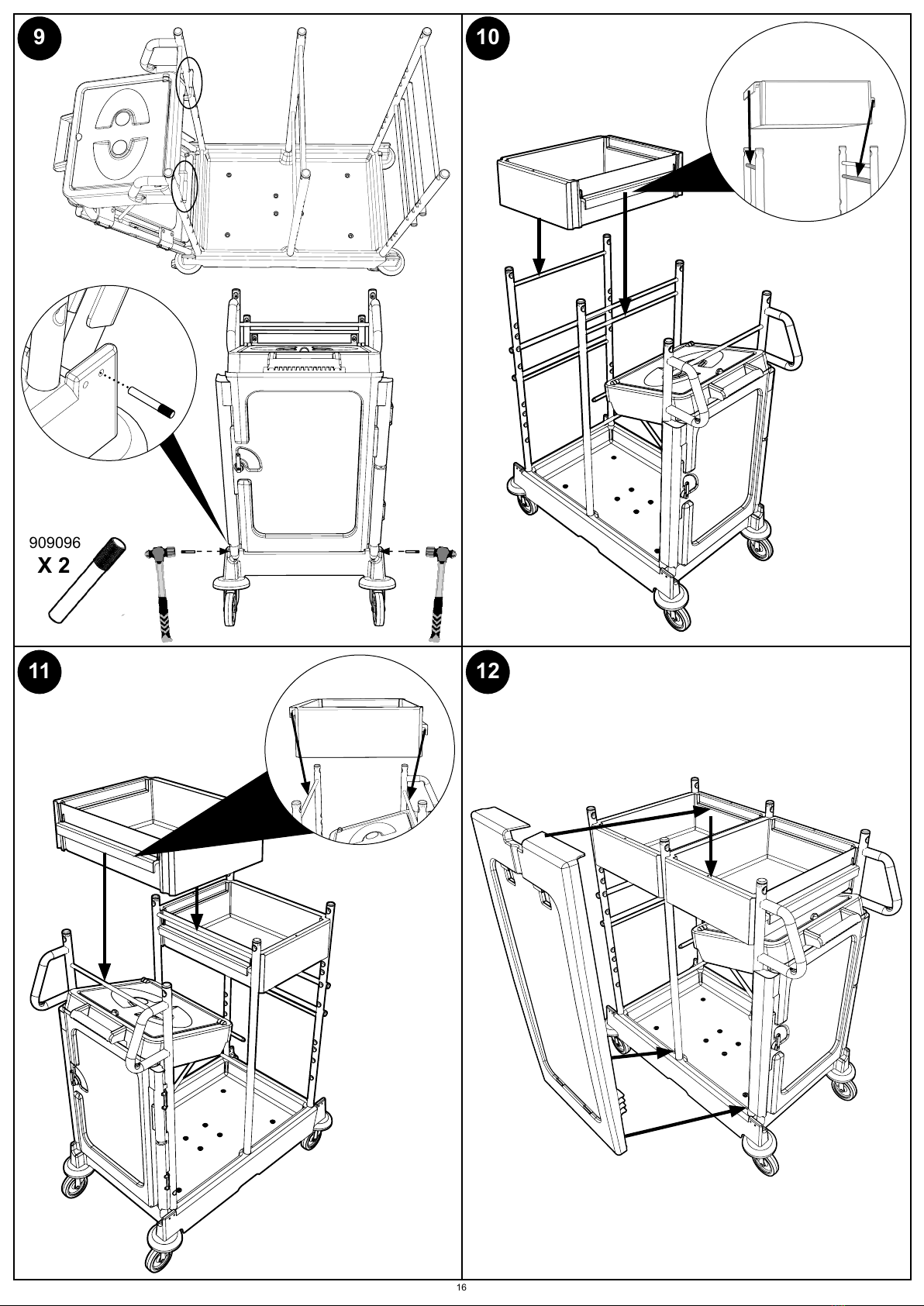 9

909096
X 2

10

11

12

16