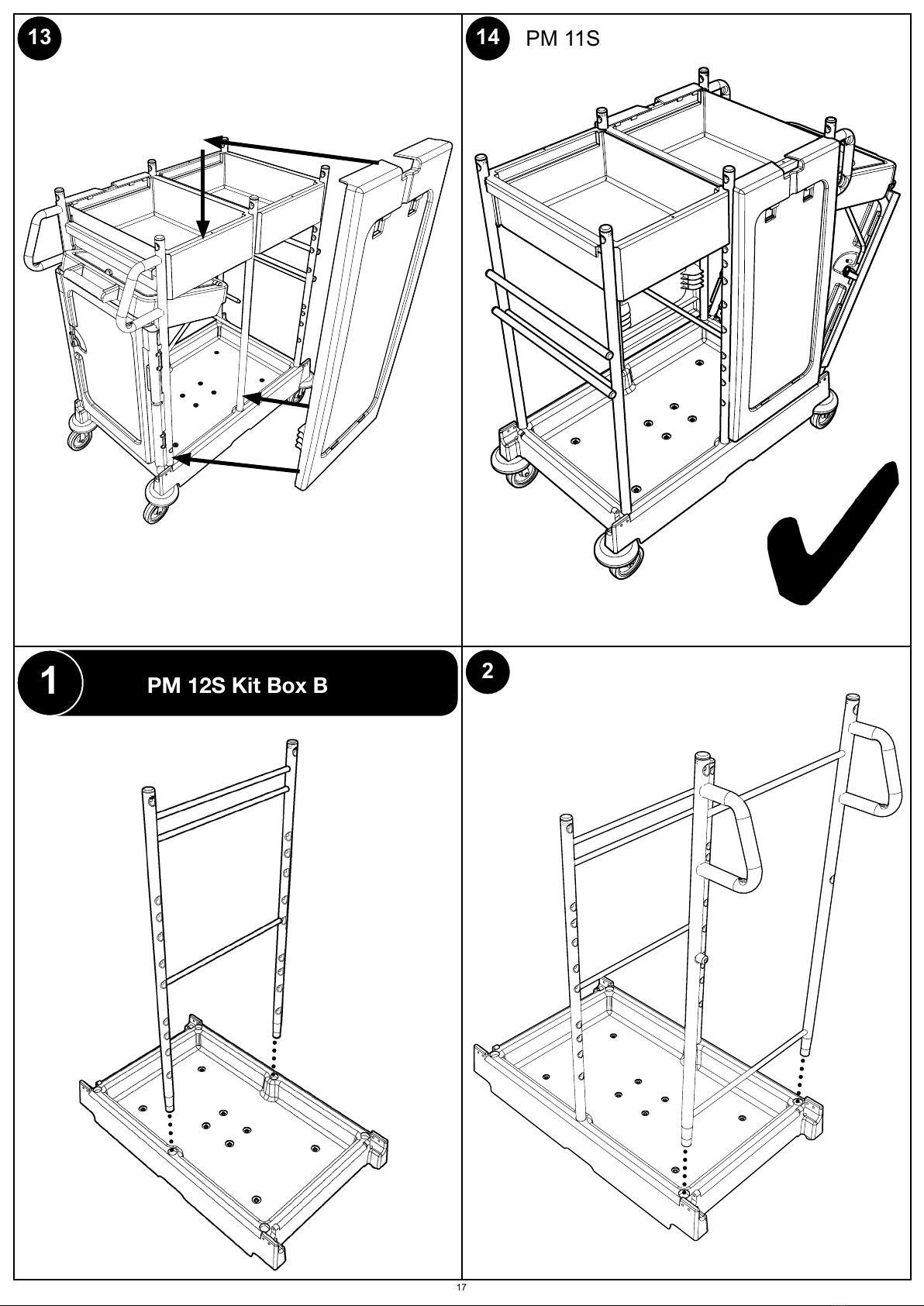 13

14 PM 11S

1 PM 12S Kit Box B

2

17