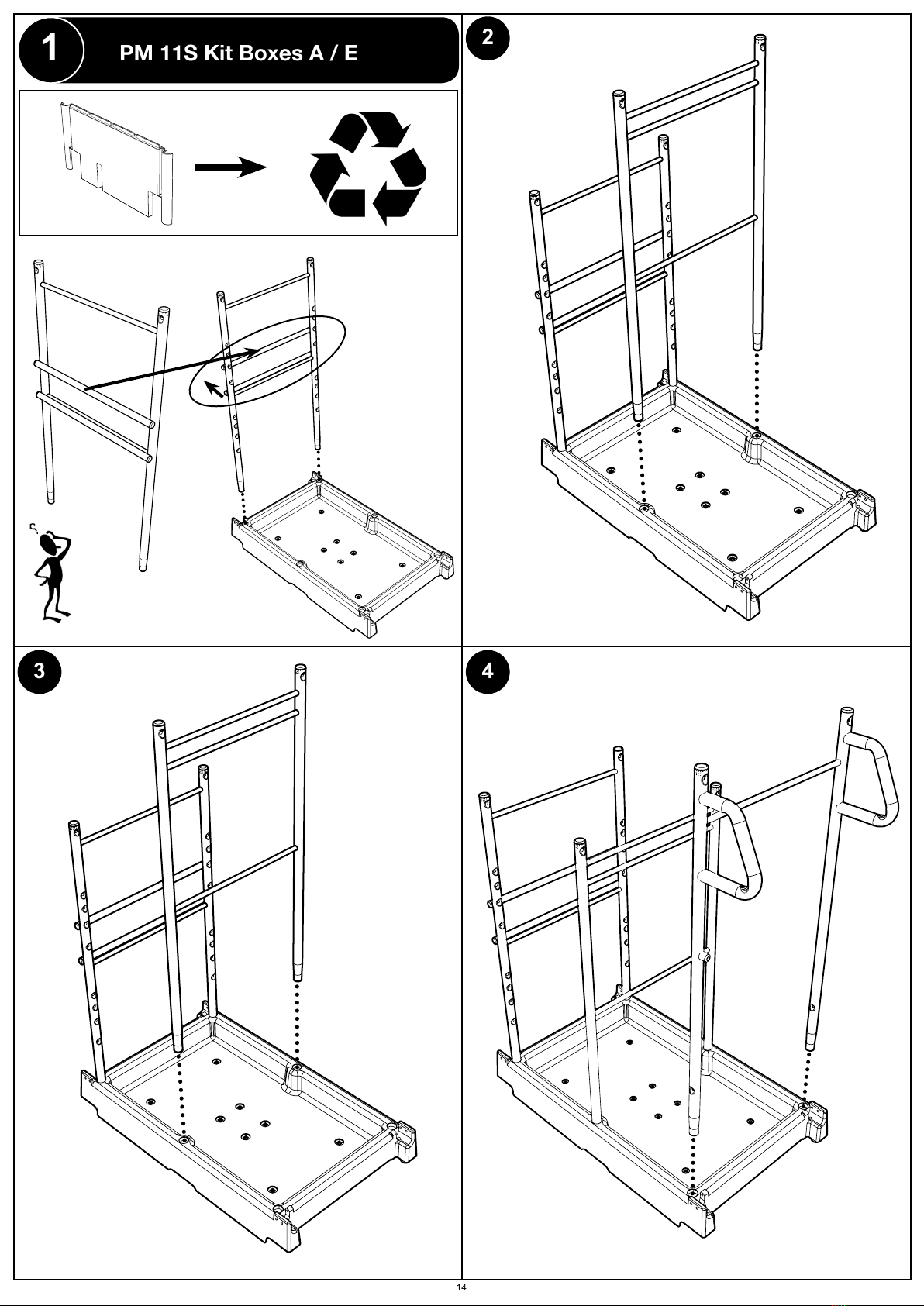 1

PM 11S Kit Boxes A / E

2

3

4

14