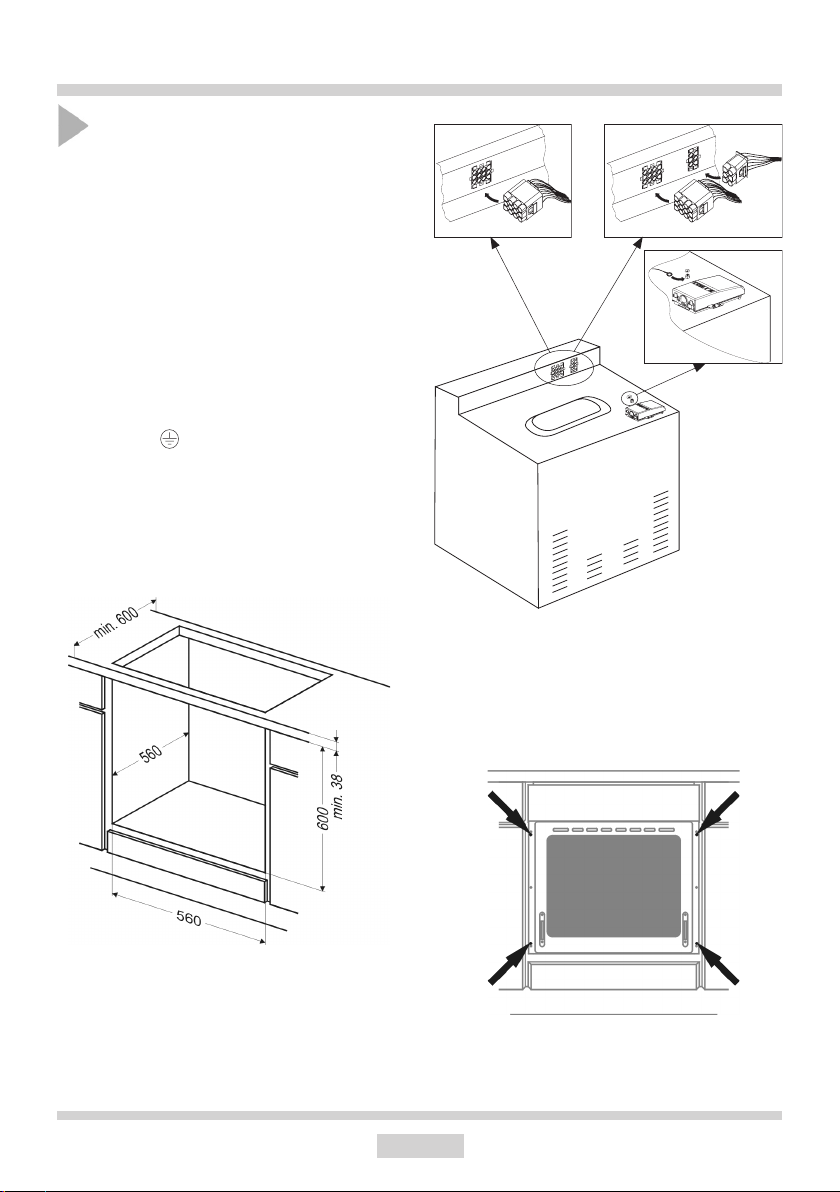 min. 600

560

600

min. 38

560