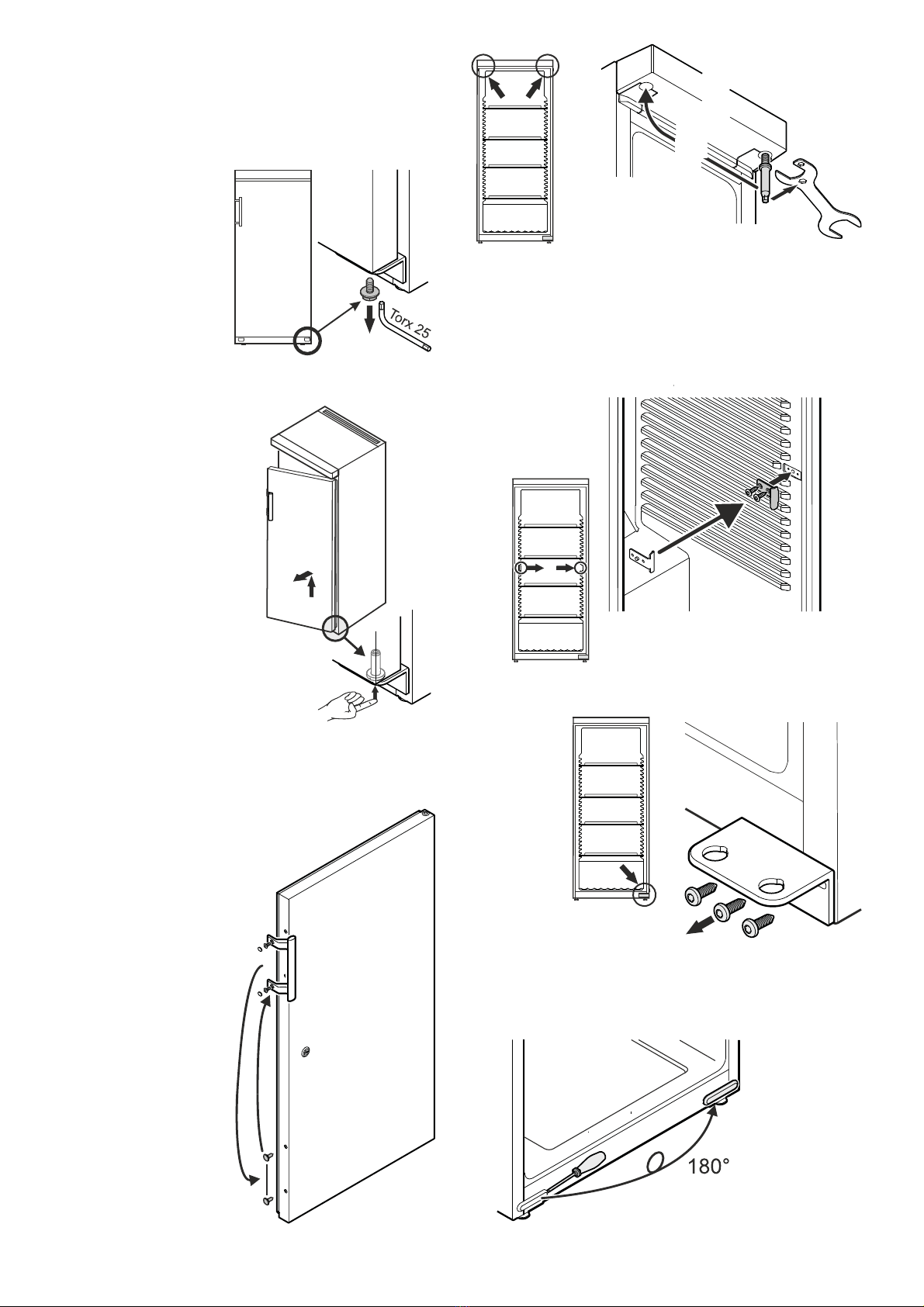 Torx 25

180°