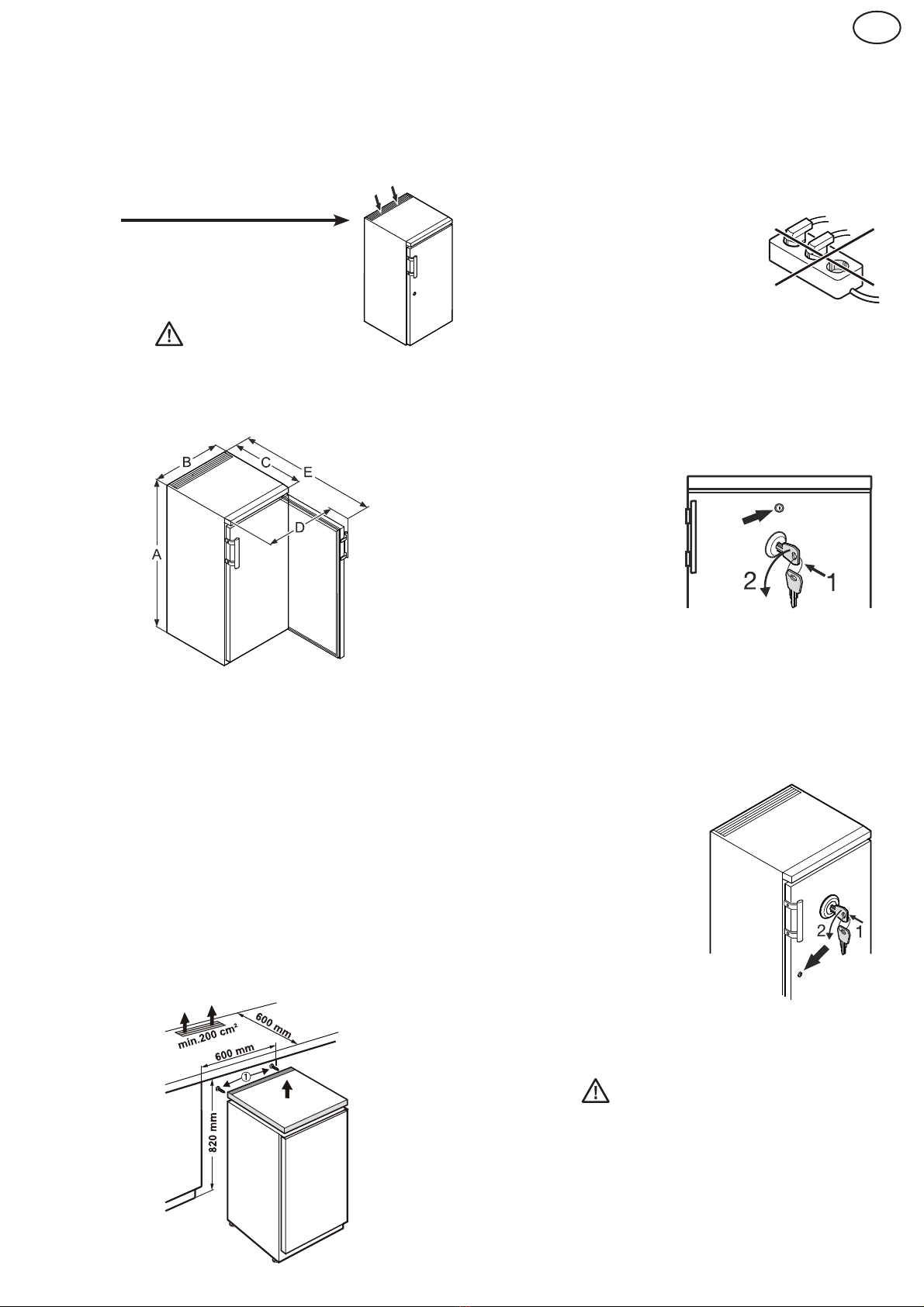 B
C
E
D
A

2
1

2
1

min.200 cm²
600 mm
600 mm
①
820 mm