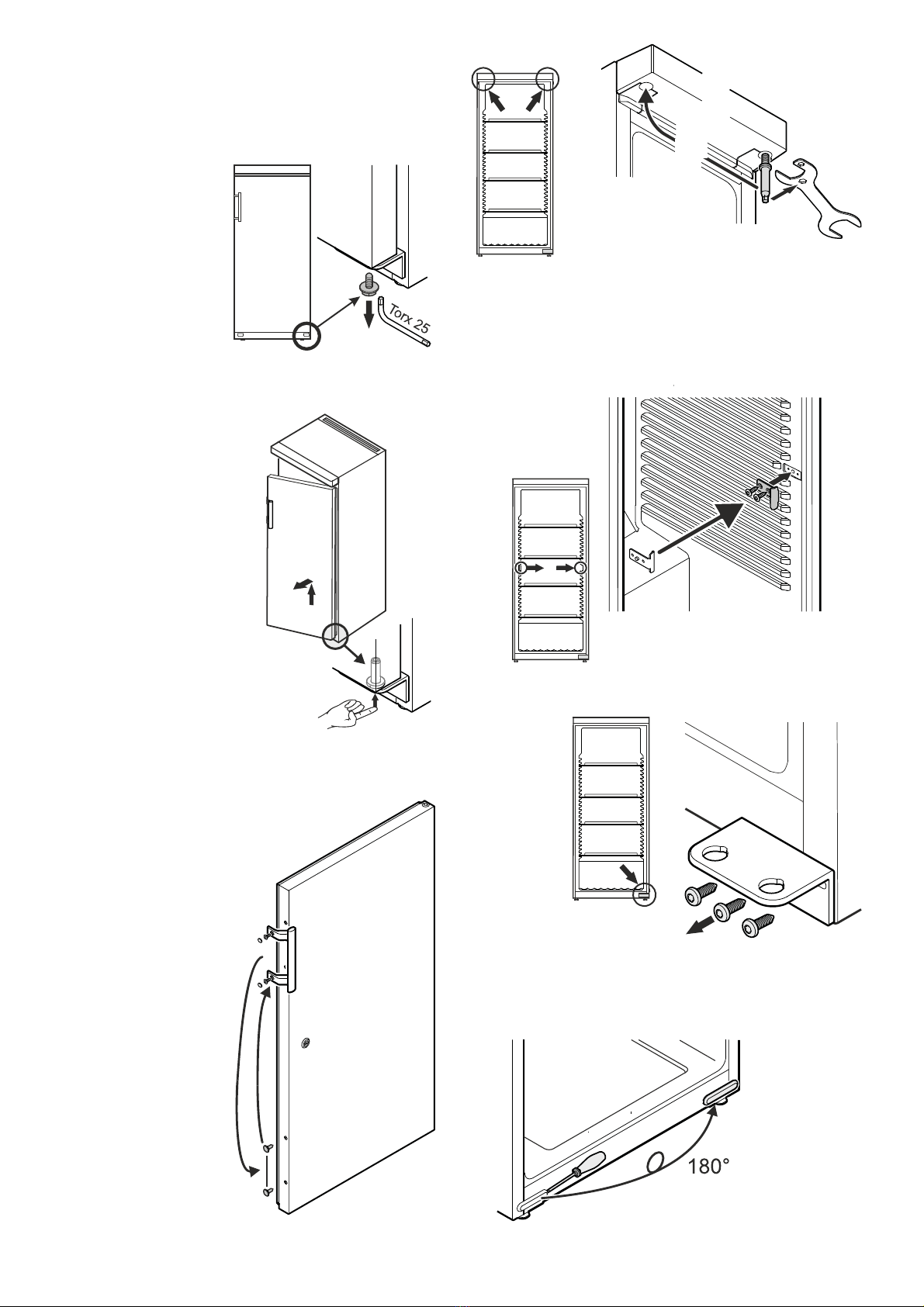 Torx 25

180°