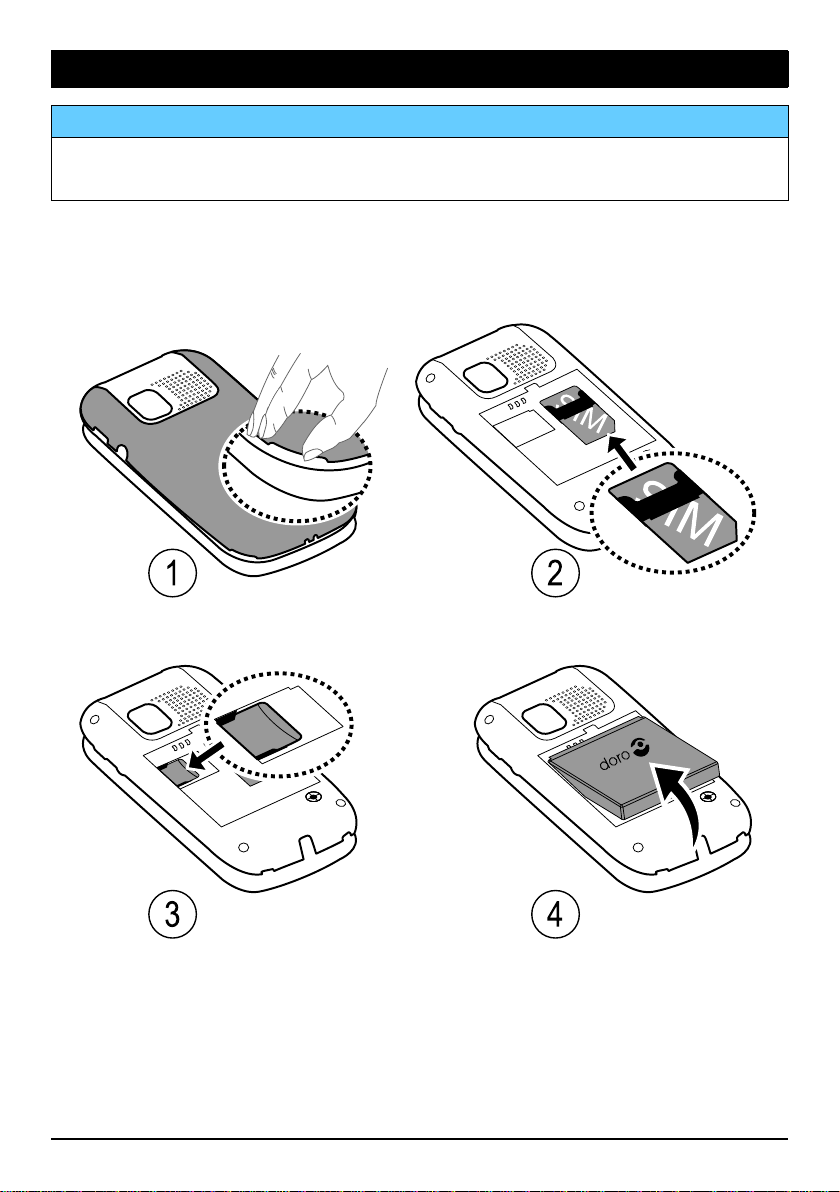 SIM
SIM
1
2
doro
3
4