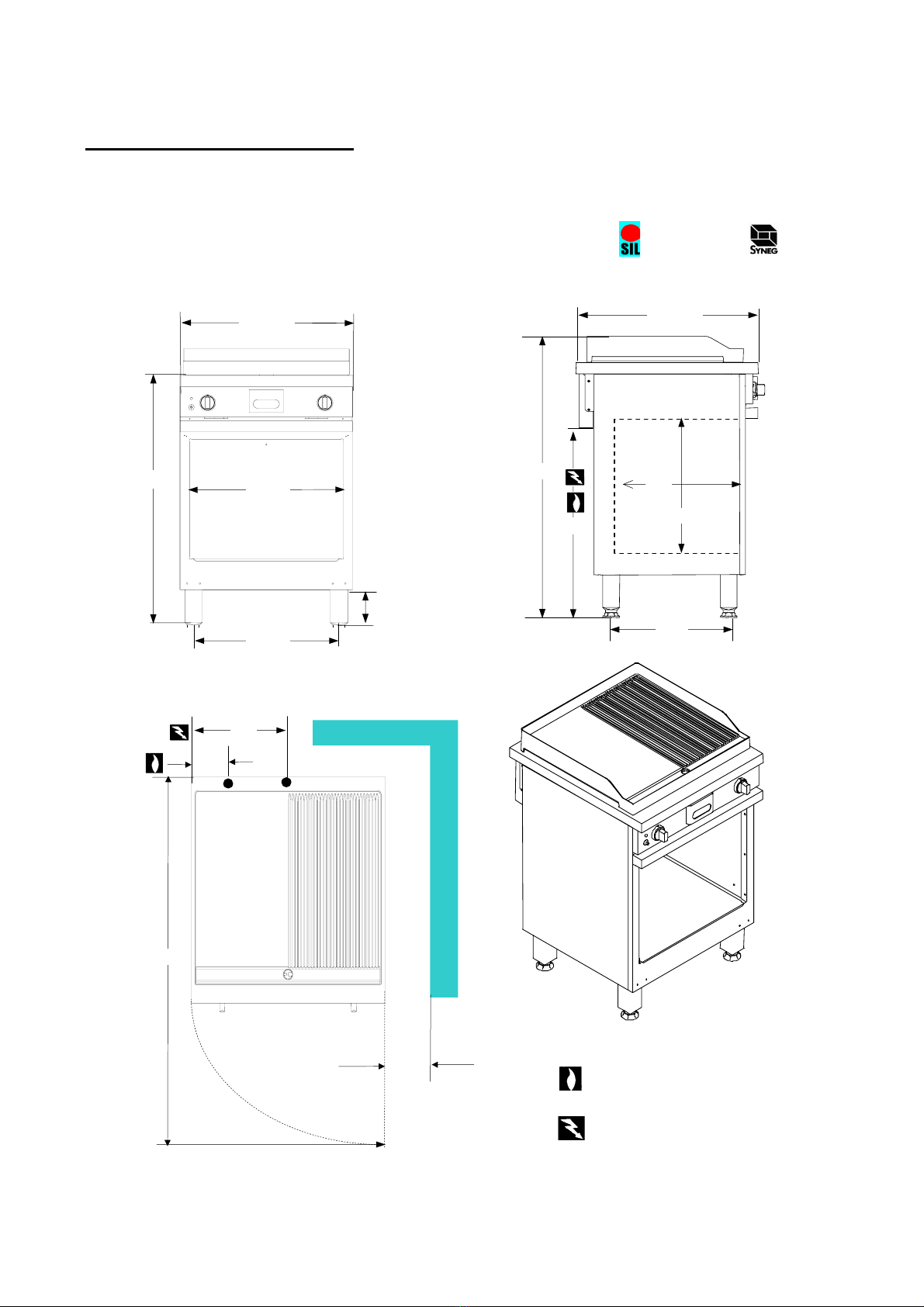 SIL

SYNEG