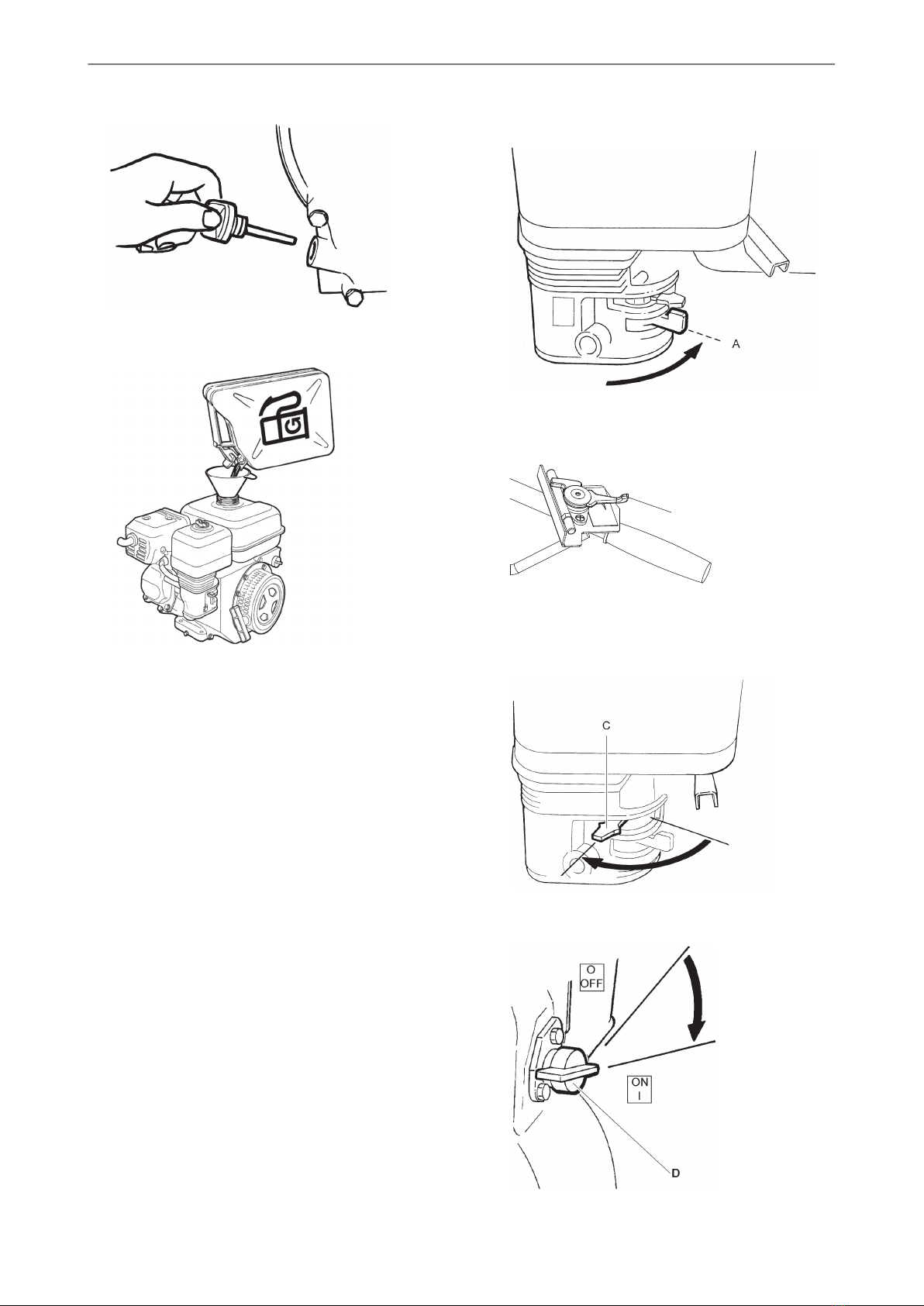 A

C

O
OFF

ON
I

D