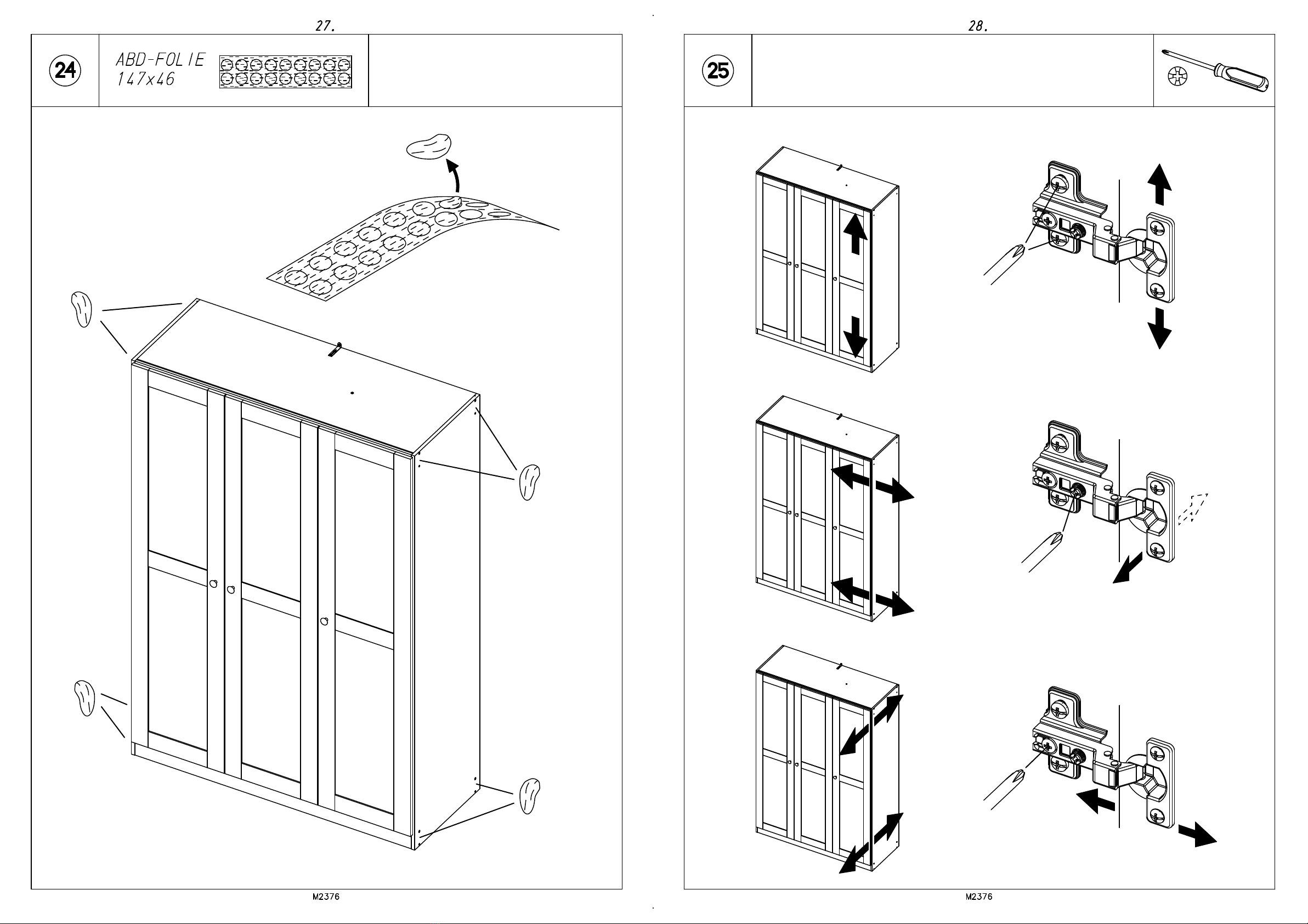 27.

24

ABD-FOLIE
147x46

M2376

28.

25

M2376