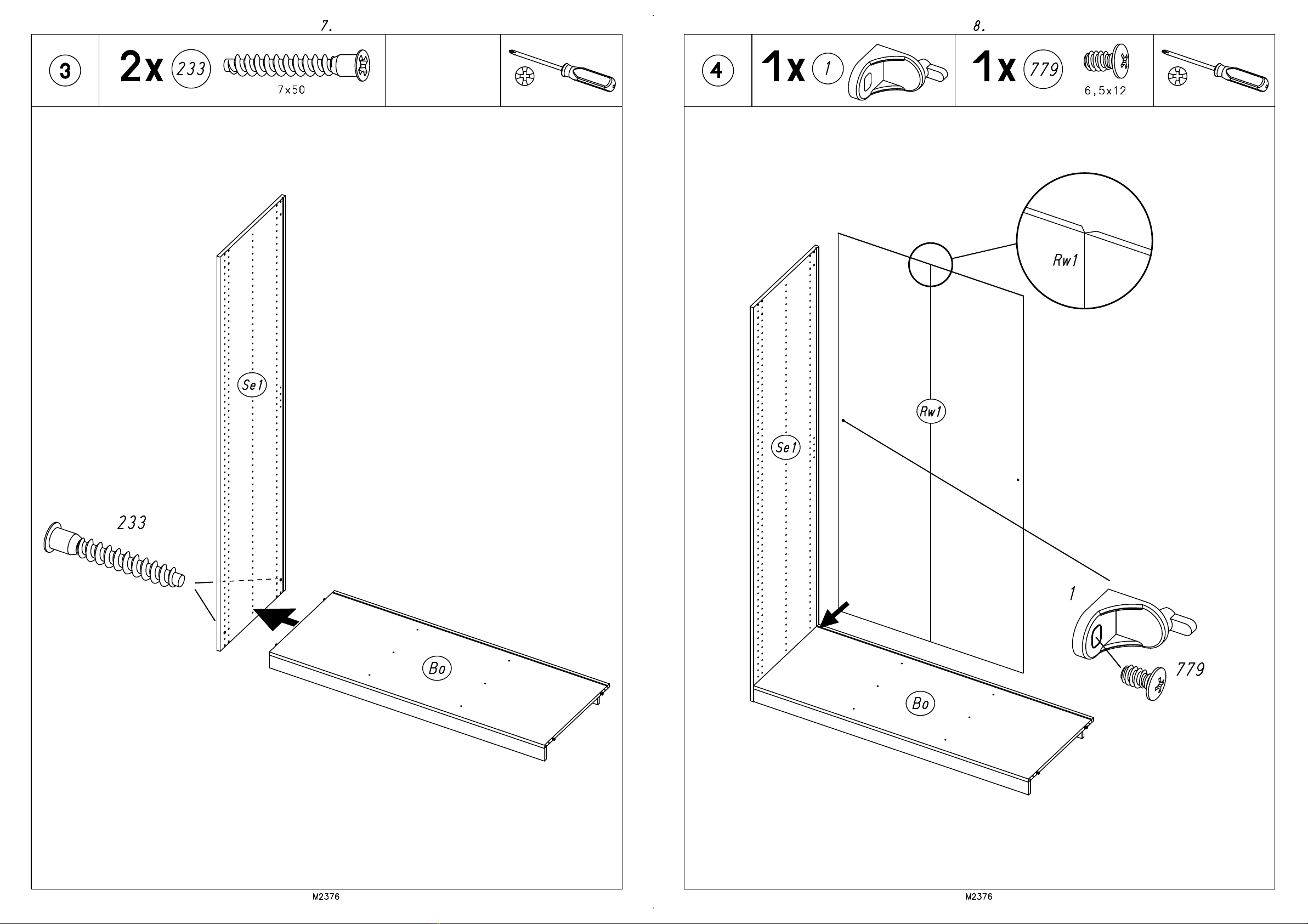 7.

3

2x 233

7x50

Se1

233

Bo

M2376

8.

4

1x 1

1x 779

6,5x12

Rw1

Rw1

Se1

1

779

Bo

M2376