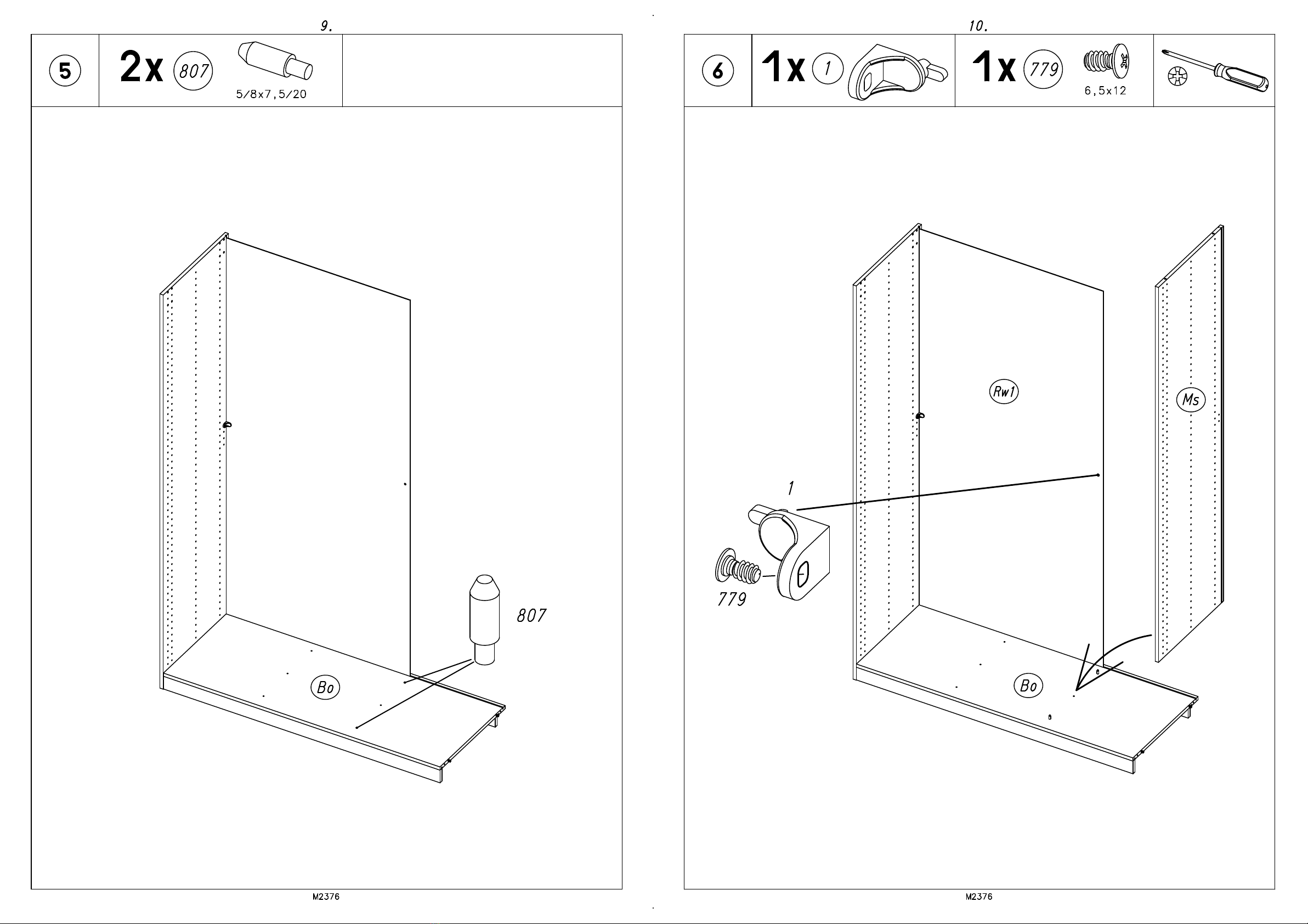 9.

5

2x 807

5/8x7,5/20

807

Bo

M2376

10.

6

1x 1

1x 779

6,5x12

Rw1

Ms

1

779

Bo

M2376