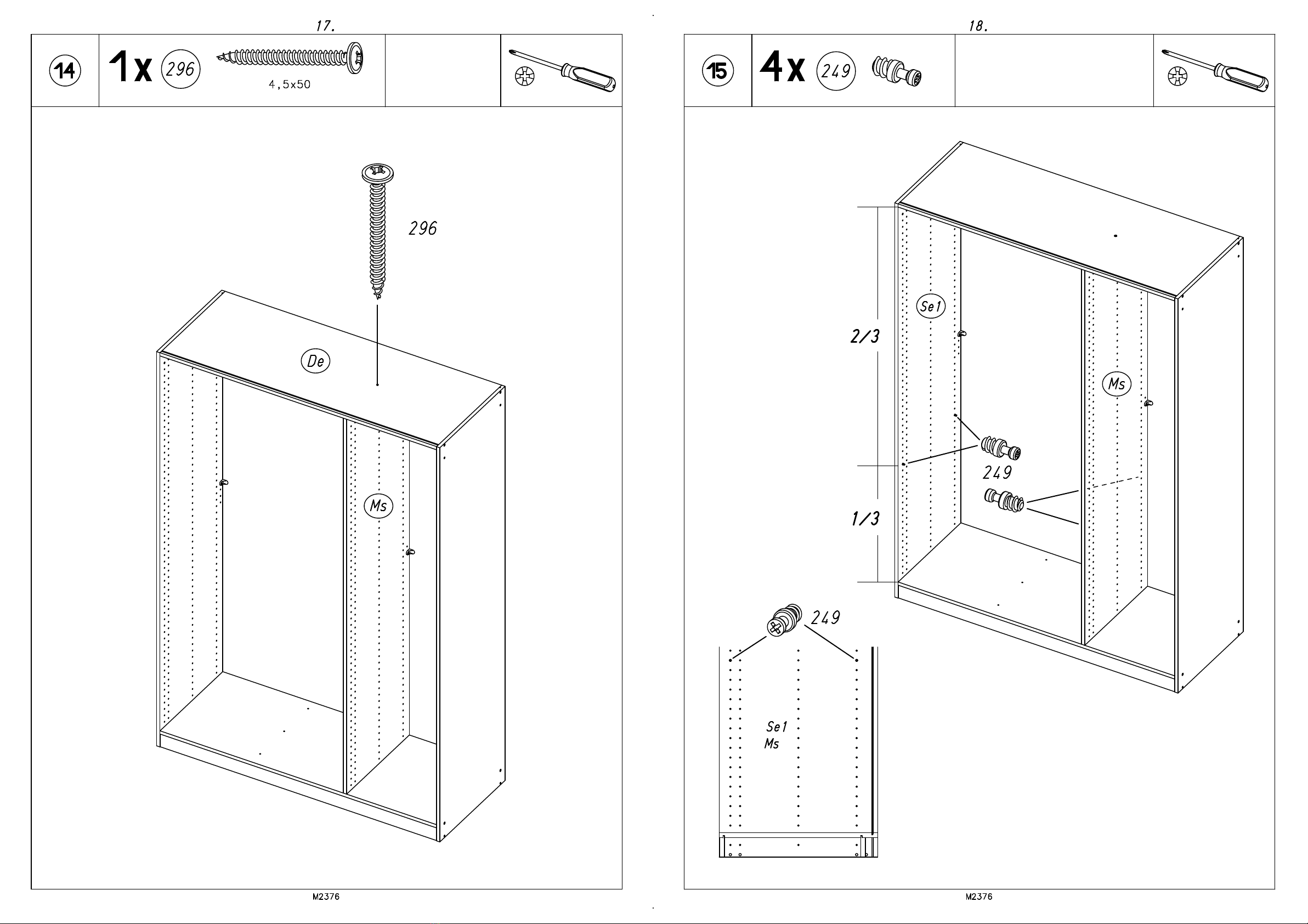 17.

14

1x 296

4,5x50

296

De

Ms

M2376

18.

15

4x 249

Se1

2/3

Ms

249

1/3

249

Se1
Ms

M2376