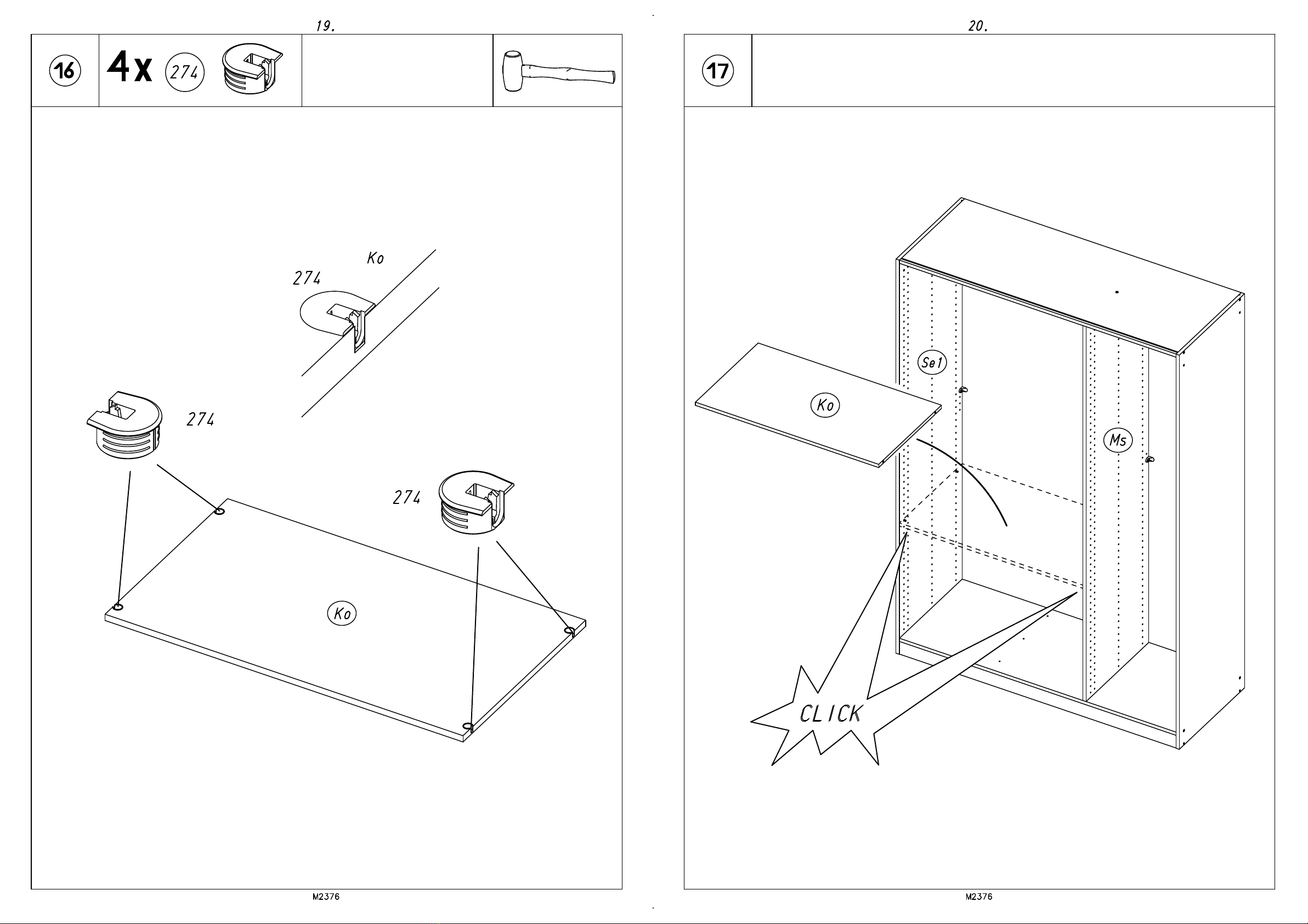 19.

16 4x 274

Ko
274

274

274

Ko

M2376

20.

17

Se1

Ko

Ms

CLICK

M2376